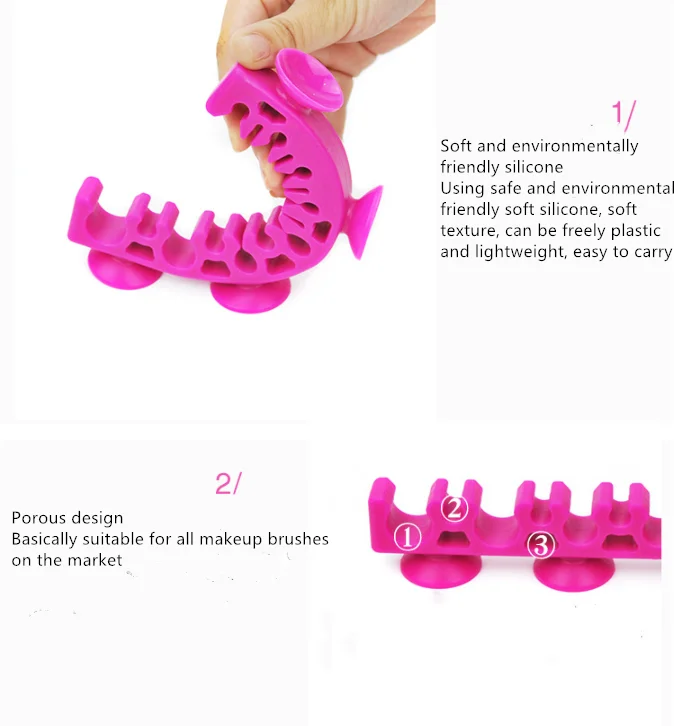 1/

Soft and environmentally friendly silicone
Using safe and environmental friendly soft silicone, soft texture, can be freely plastic and lightweight, easy to carry

2/

Porous design
Basically suitable for all makeup brushes on the market

①
②
③