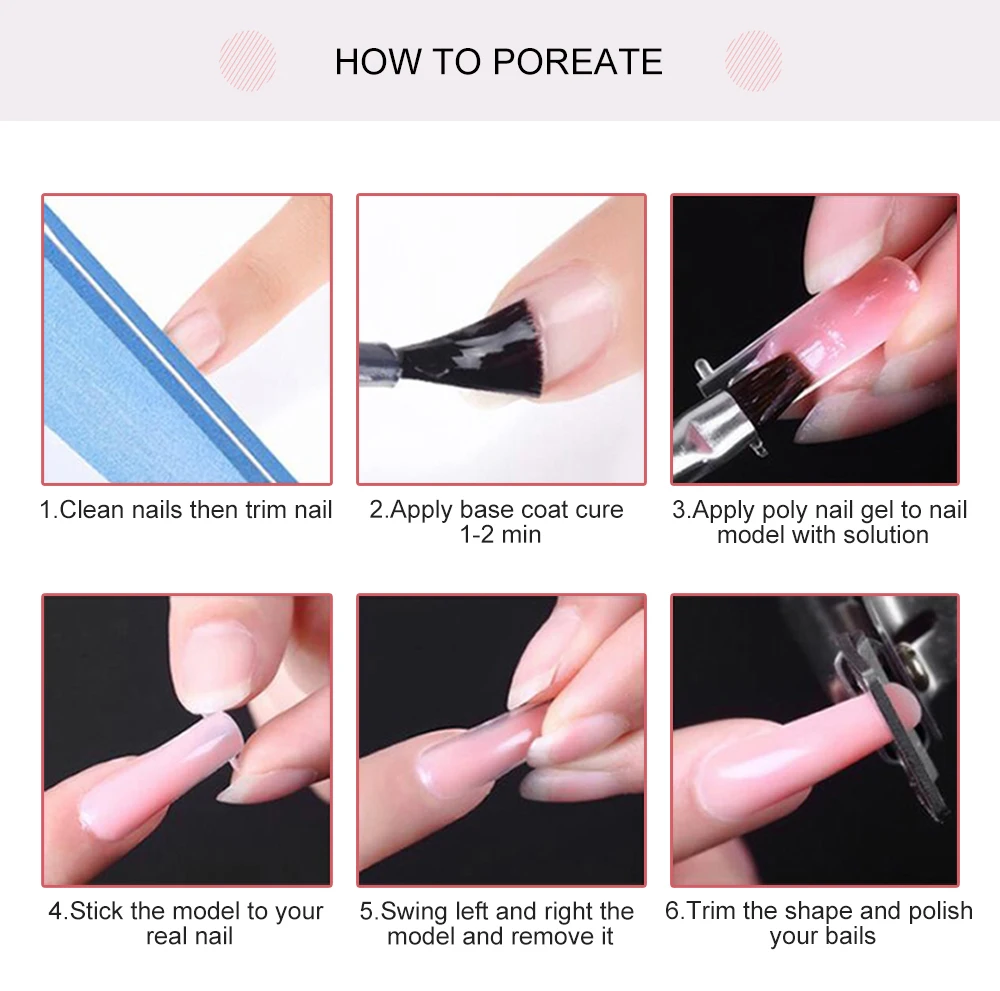 HOW TO POREATE

1.Clean nails then trim nail

2.Apply base coat cure 1-2 min

3.Apply poly nail gel to nail model with solution

4.Stick the model to your real nail

5.Swing left and right the model and remove it

6.Trim the shape and polish your bails