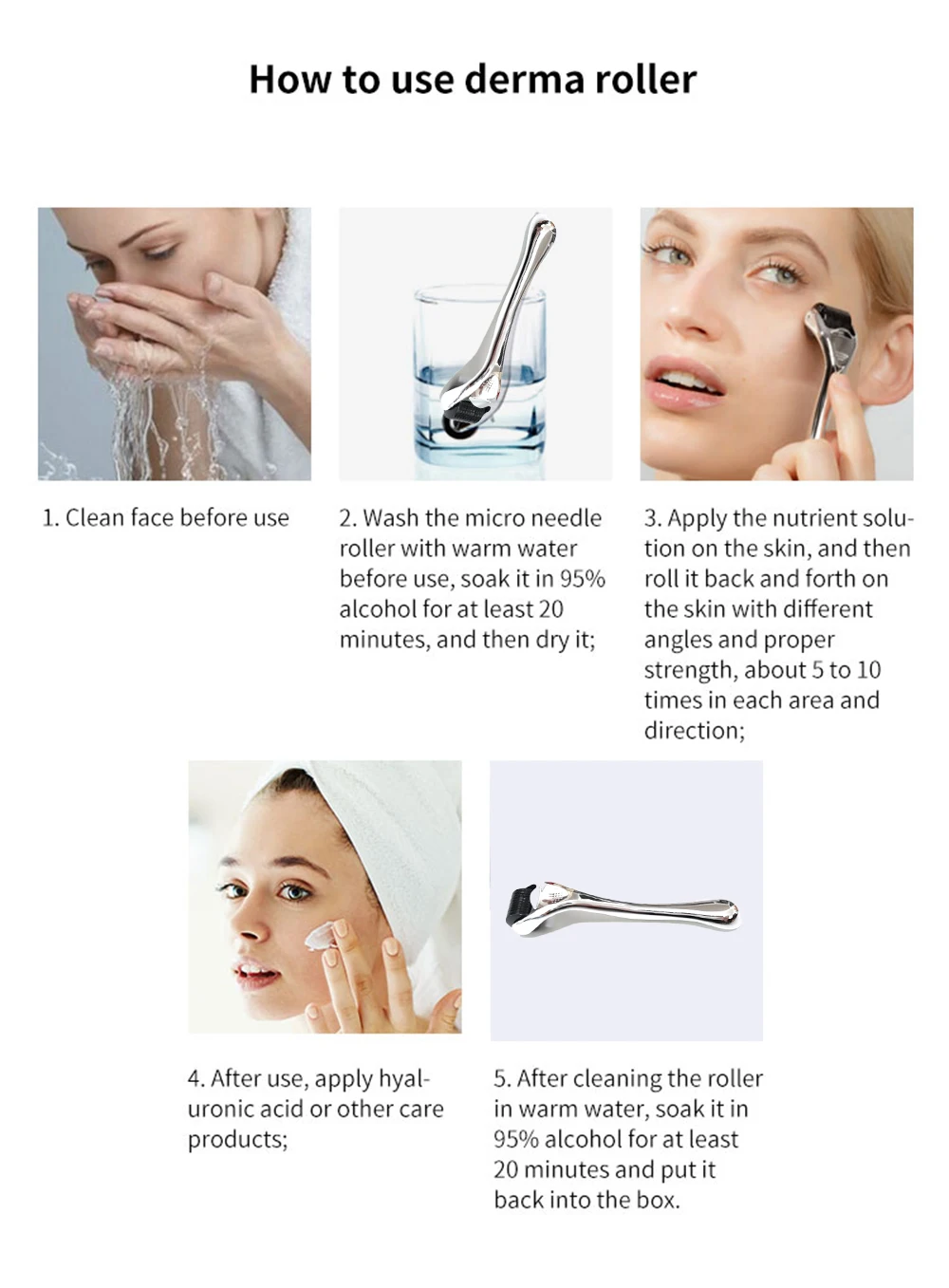 How to use derma roller

1. Clean face before use

2. Wash the micro needle roller with warm water before use, soak it in 95% alcohol for at least 20 minutes, and then dry it;

3. Apply the nutrient solution on the skin, and then roll it back and forth on the skin with different angles and proper strength, about 5 to 10 times in each area and direction;

4. After use, apply hyaluronic acid or other care products;

5. After cleaning the roller in warm water, soak it in 95% alcohol for at least 20 minutes and put it back into the box.