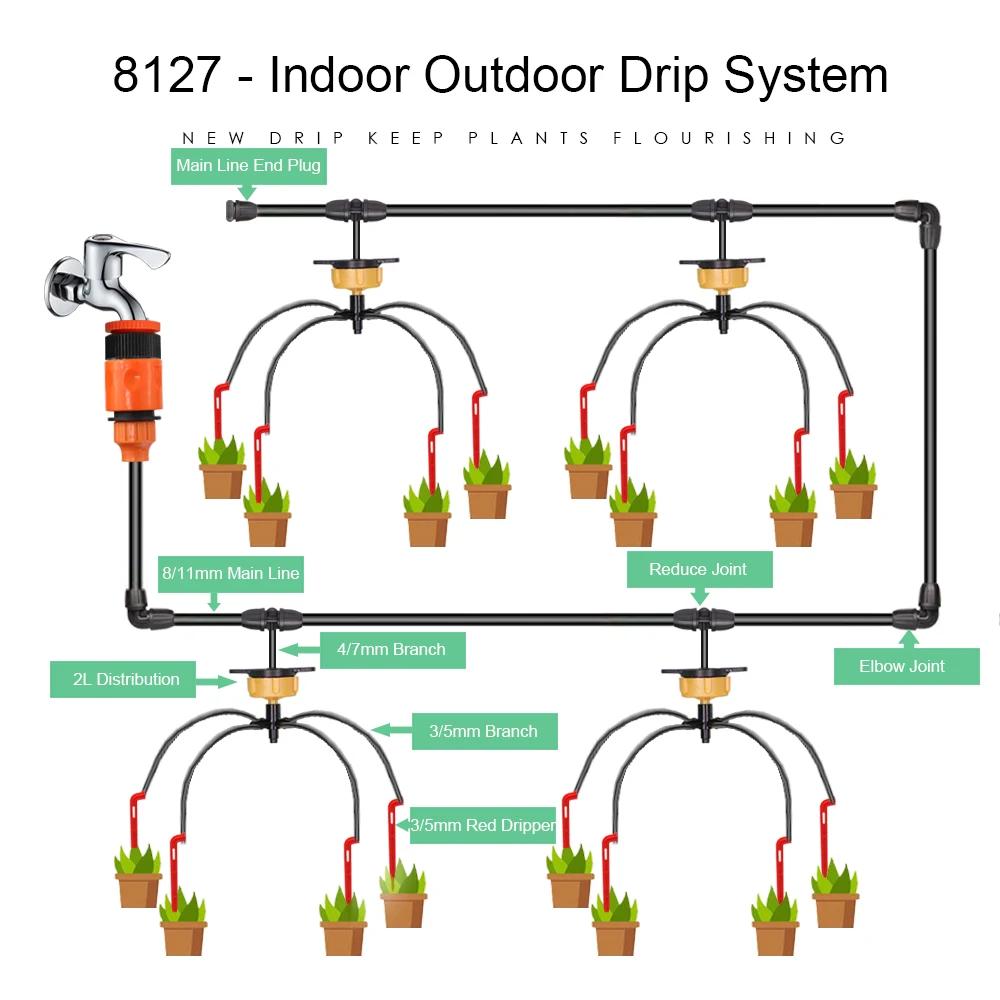 8127 - Indoor Outdoor Drip System

NEW DRIP KEEP PLANTS FLOURISHING

Main Line End Plug

8/11mm Main Line

Reduce Joint

4/7mm Branch

2L Distribution

Elbow Joint

3/5mm Branch

3/5mm Red Dripper