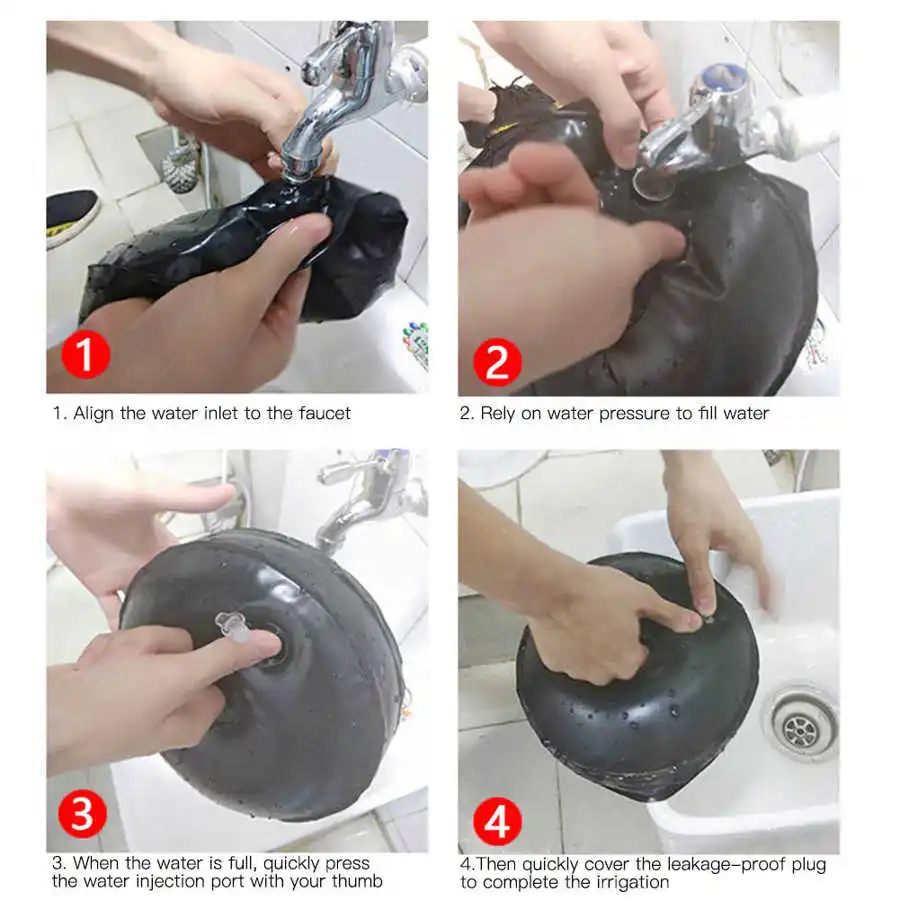 1

1. Align the water inlet to the faucet

2

2. Rely on water pressure to fill water

3

3. When the water is full, quickly press the water injection port with your thumb

4

4.Then quickly cover the leakage-proof plug to complete the irrigation