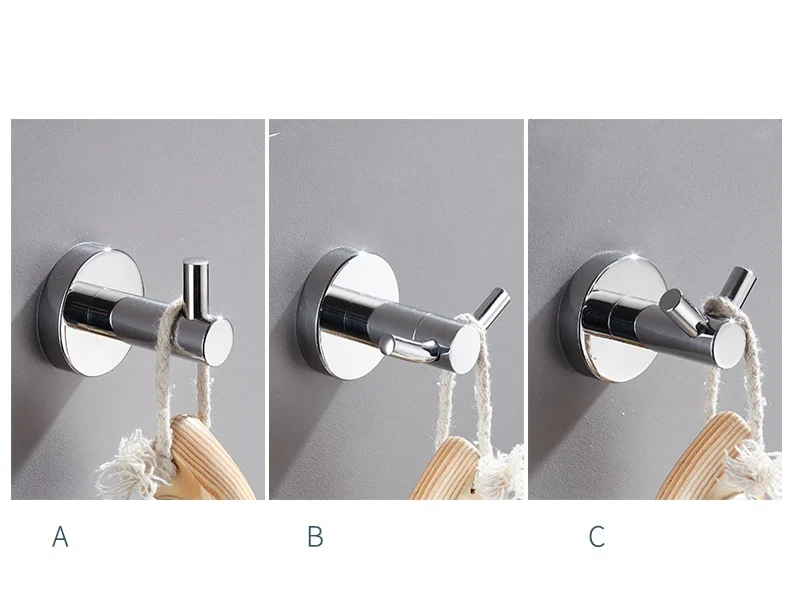 A

B

C