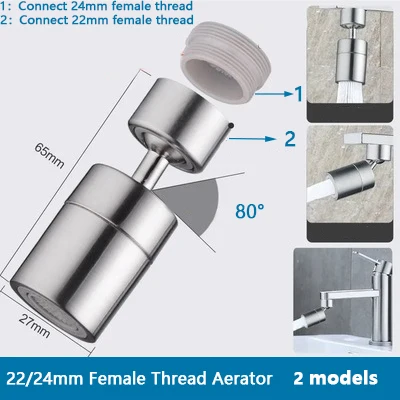 1: Connect 24mm female thread
2: Connect 22mm female thread

1

2

65mm

80°

27mm

22/24mm Female Thread Aerator 2 models