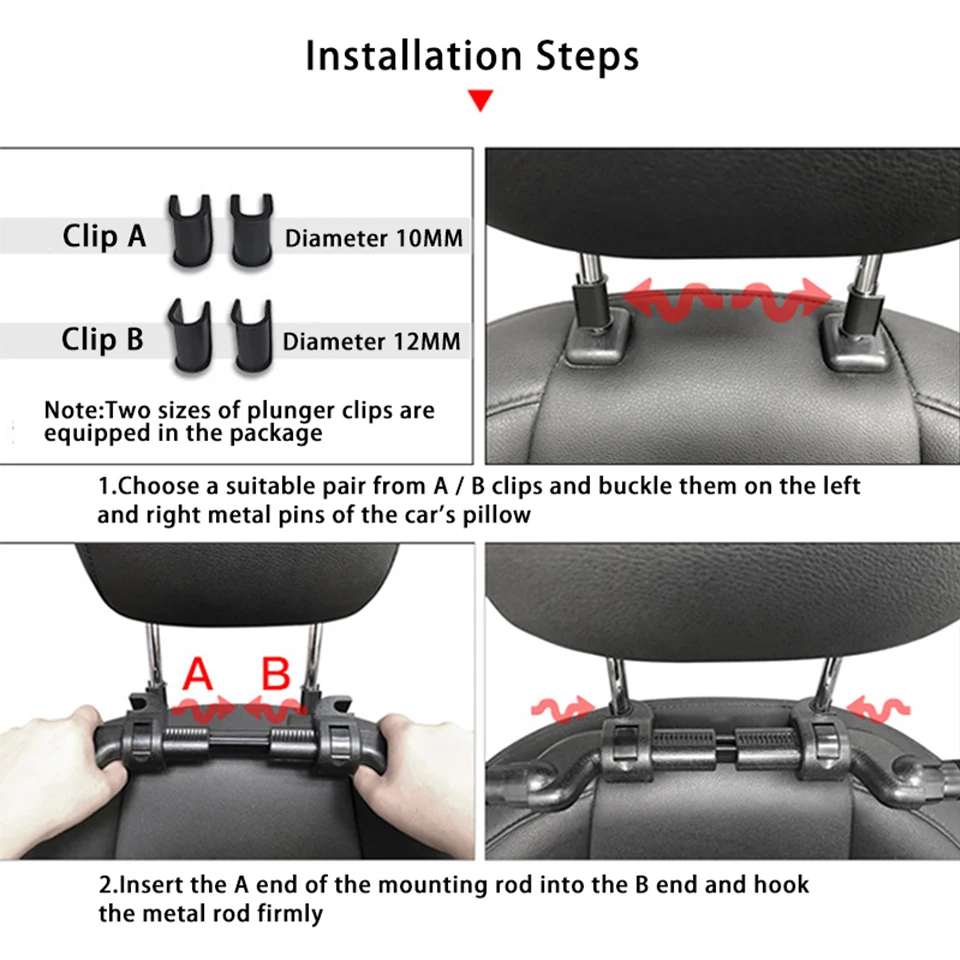 Installation Steps

Clip A

Diameter 10MM

Clip B

Diameter 12MM

Note:Two sizes of plunger clips are equipped in the package

1.Choose a suitable pair from A / B clips and buckle them on the left and right metal pins of the car's pillow

A B

2.Insert the A end of the mounting rod into the B end and hook the metal rod firmly