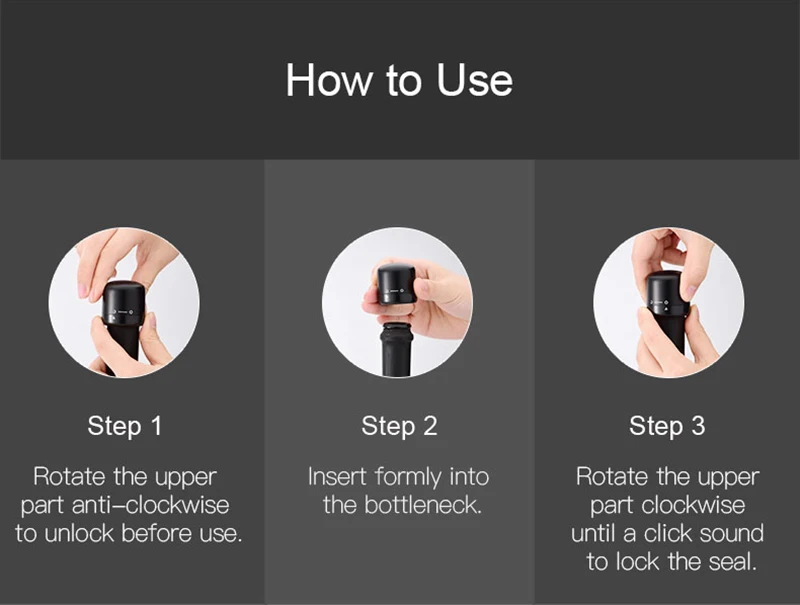 How to Use

Step 1

Rotate the upper part anti–clockwise to unlock before use.

Step 2

Insert formly into the bottleneck.

Step 3

Rotate the upper part clockwise until a click sound to lock the seal.