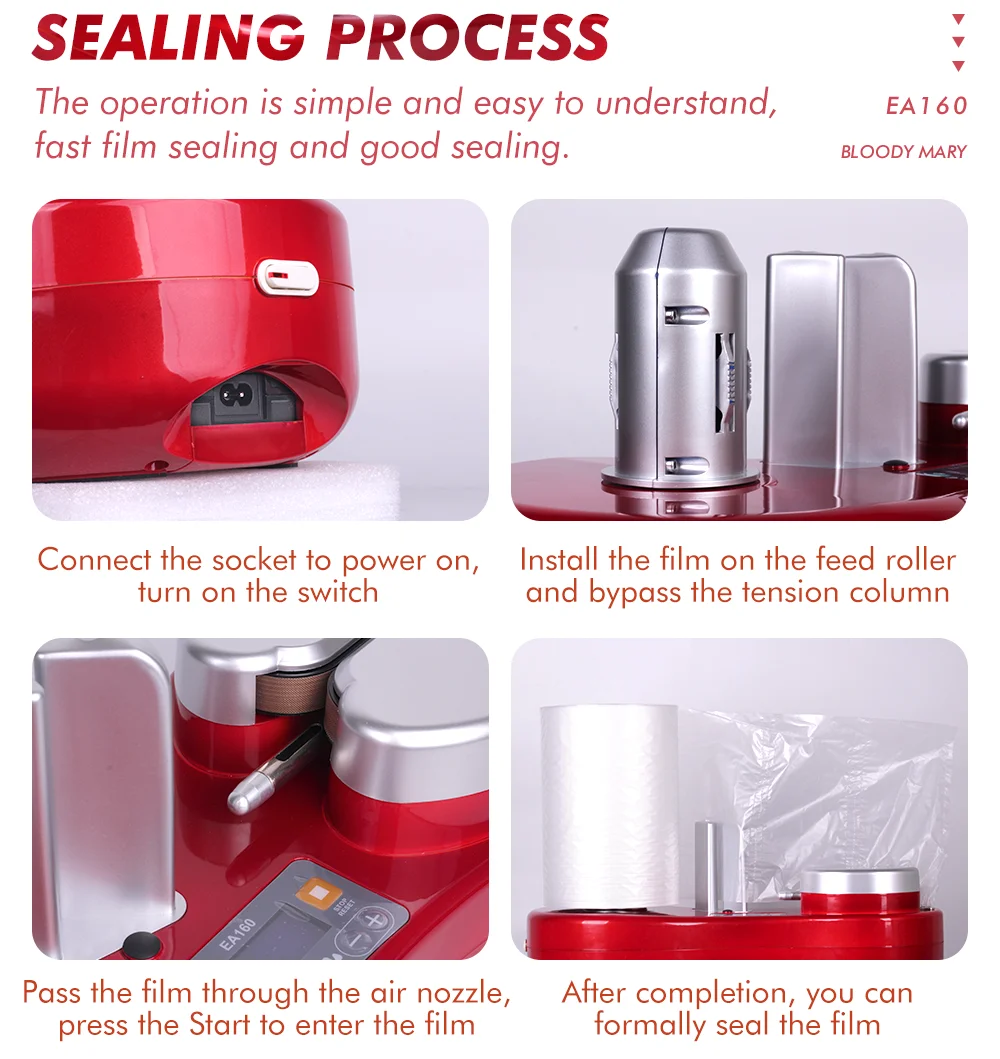 SEALING PROCESS

The operation is simple and easy to understand, fast film sealing and good sealing.

EA160

BLOODY MARY

Connect the socket to power on, turn on the switch

Install the film on the feed roller and bypass the tension column

EA160

STOP RESET

Pass the film through the air nozzle, press the Start to enter the film

After completion, you can formally seal the film