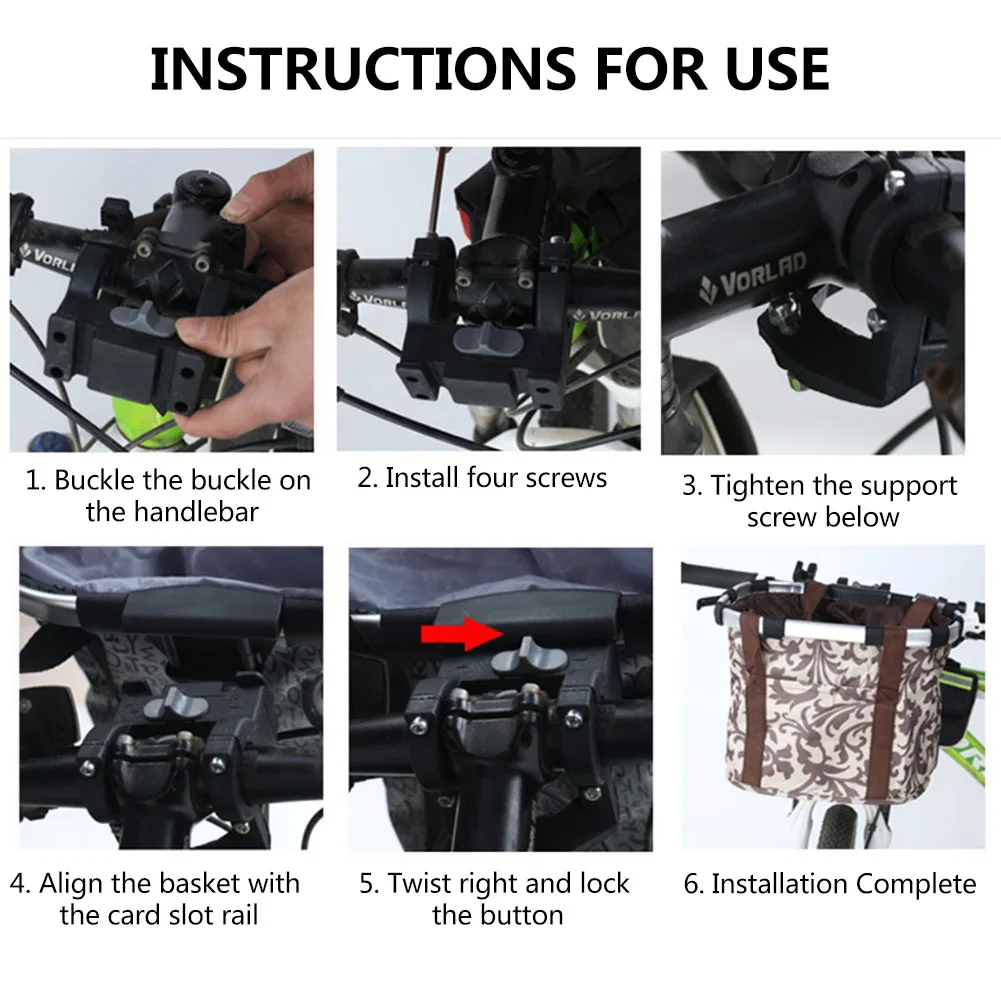 INSTRUCTIONS FOR USE

1. Buckle the buckle on the handlebar

2. Install four screws

3. Tighten the support screw below

4. Align the basket with the card slot rail

5. Twist right and lock the button

6. Installation Complete