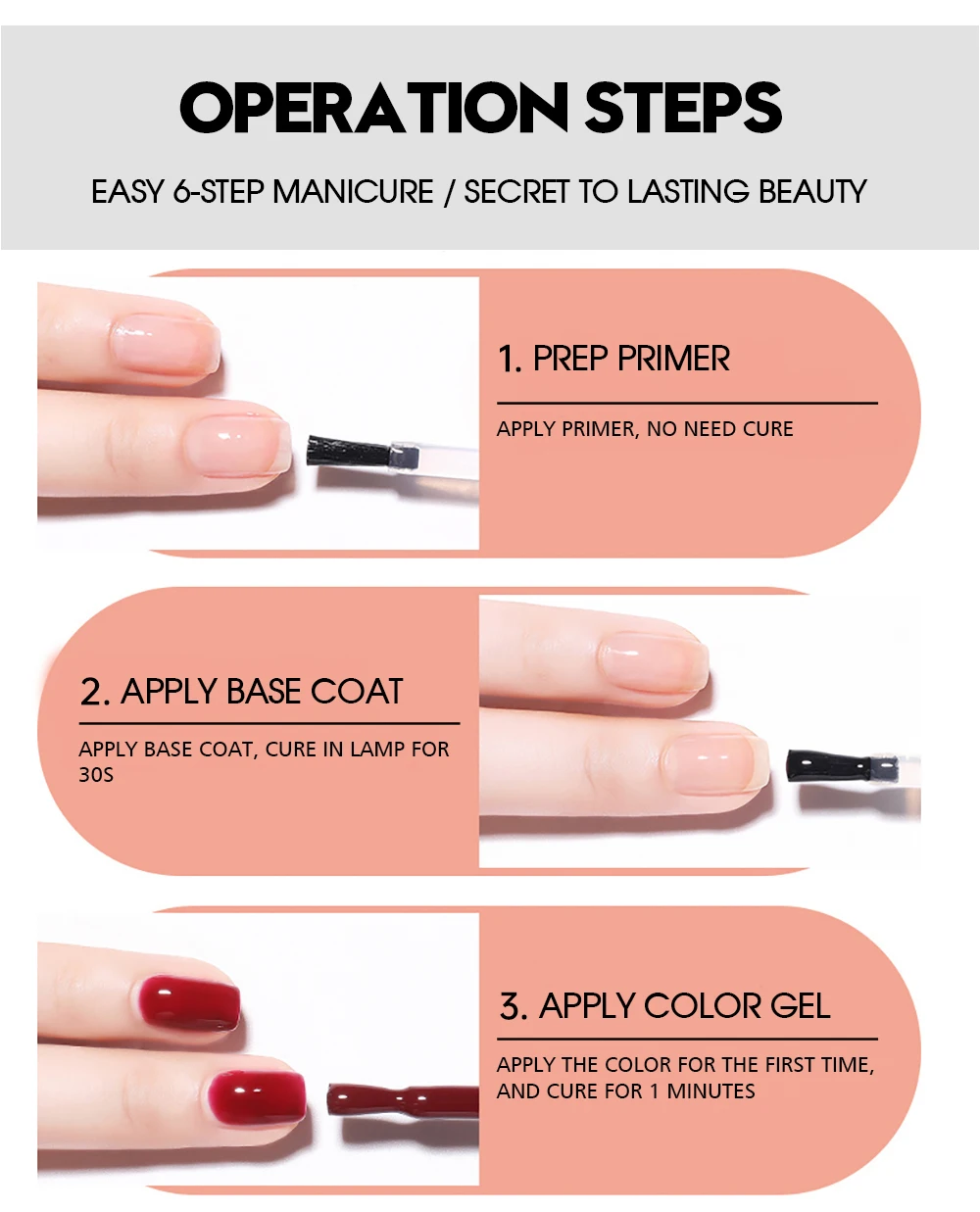 OPERATION STEPS

EASY 6-STEP MANICURE / SECRET TO LASTING BEAUTY

1. PREP PRIMER

APPLY PRIMER, NO NEED CURE

2. APPLY BASE COAT

APPLY BASE COAT, CURE IN LAMP FOR 30S

3. APPLY COLOR GEL

APPLY THE COLOR FOR THE FIRST TIME, AND CURE FOR 1 MINUTES