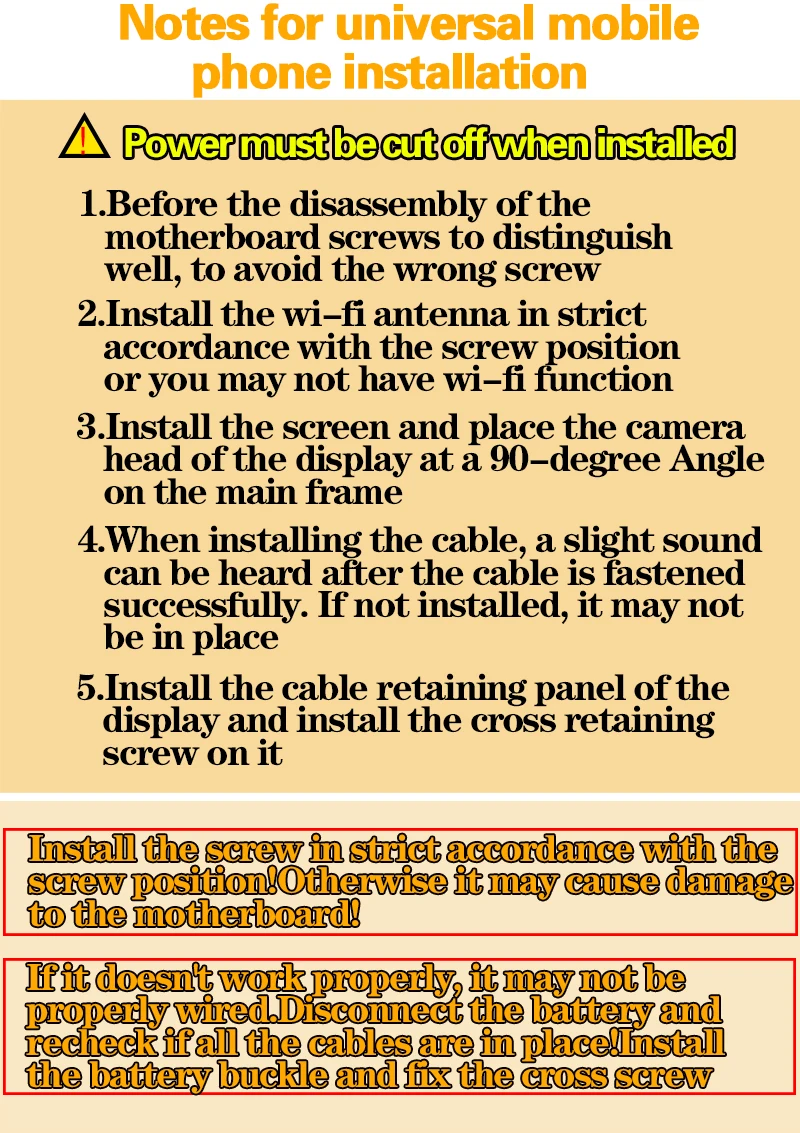 Notes for universal mobile phone installation

Power must be cut off when installed

1.Before the disassembly of the motherboard screws to distinguish well, to avoid the wrong screw

2.Install the wi-fi antenna in strict accordance with the screw position or you may not have wi-fi function

3.Install the screen and place the camera head of the display at a 90-degree Angle on the main frame

4.When installing the cable, a slight sound can be heard after the cable is fastened successfully. If not installed, it may not be in place

5.Install the cable retaining panel of the display and install the cross retaining screw on it

Install the screw in strict accordance with the screw position!Otherwise it may cause damage to the motherboard!

If it doesn't work properly, it may not be properly wired.Disconnect the battery and recheck if all the cables are in place!Install the battery buckle and fix the cross screw