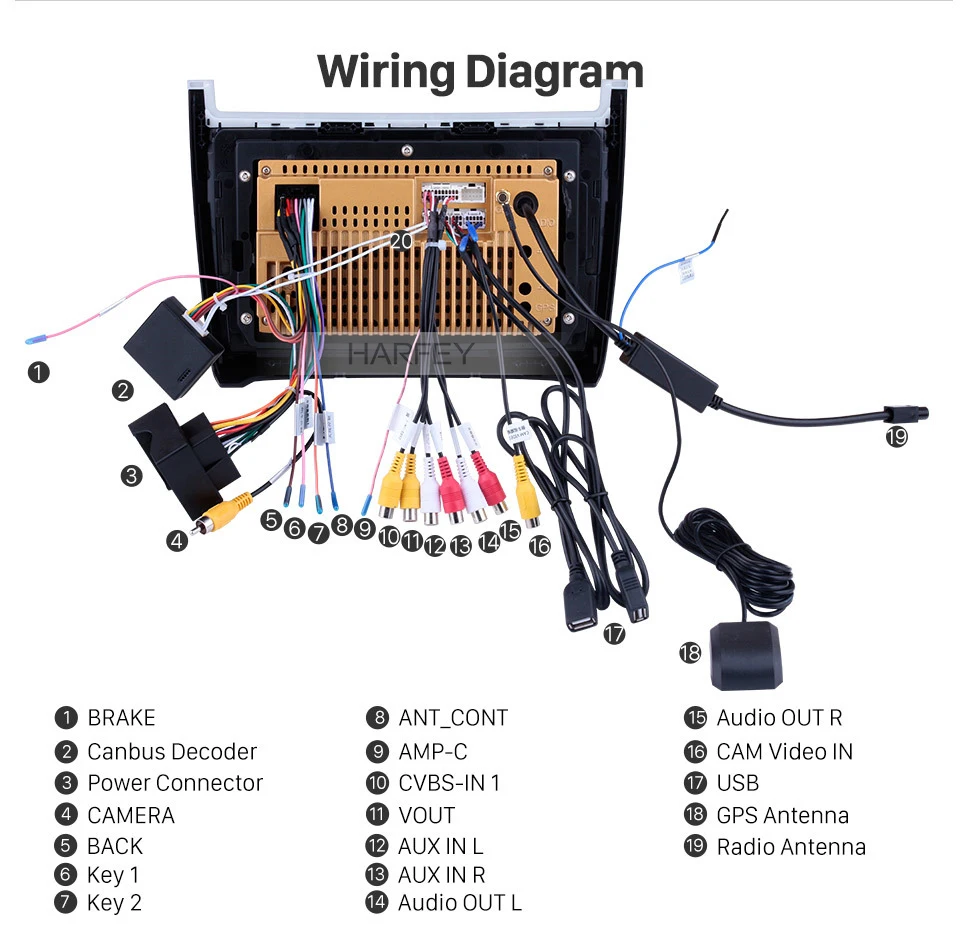 Wiring Diagram

20

HARFEY

1
2
3
4
5 6 7 8 9 10 11 12 13 14 15 16
17
18
19

1 BRAKE
2 Canbus Decoder
3 Power Connector
4 CAMERA
5 BACK
6 Key 1
7 Key 2

8 ANT_CONT
9 AMP-C
10 CVBS-IN 1
11 VOUT
12 AUX IN L
13 AUX IN R
14 Audio OUT L

15 Audio OUT R
16 CAM Video IN
17 USB
18 GPS Antenna
19 Radio Antenna