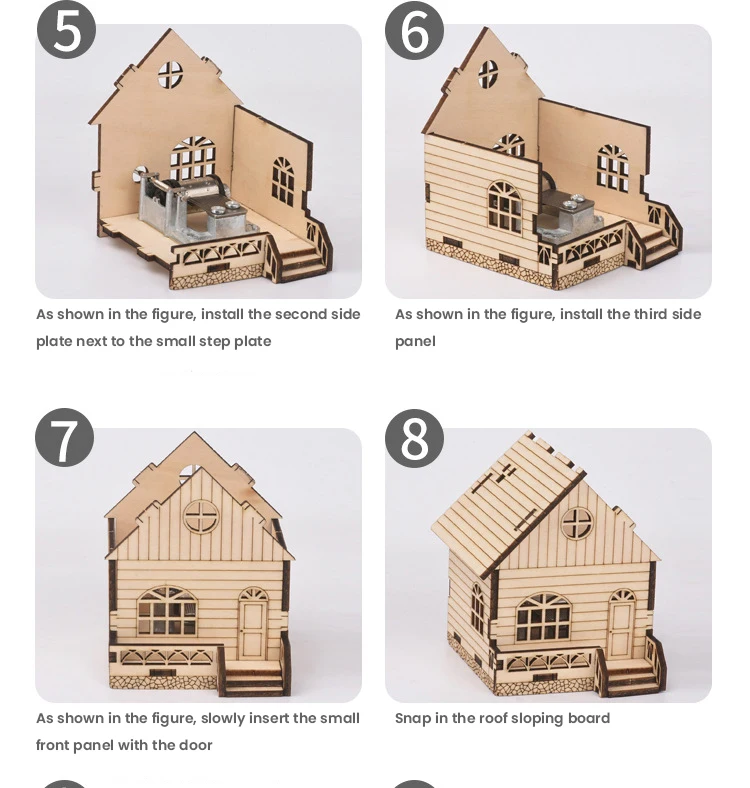 5

As shown in the figure, install the second side plate next to the small step plate

6

As shown in the figure, install the third side panel

7

As shown in the figure, slowly insert the small front panel with the door

8

Snap in the roof sloping board