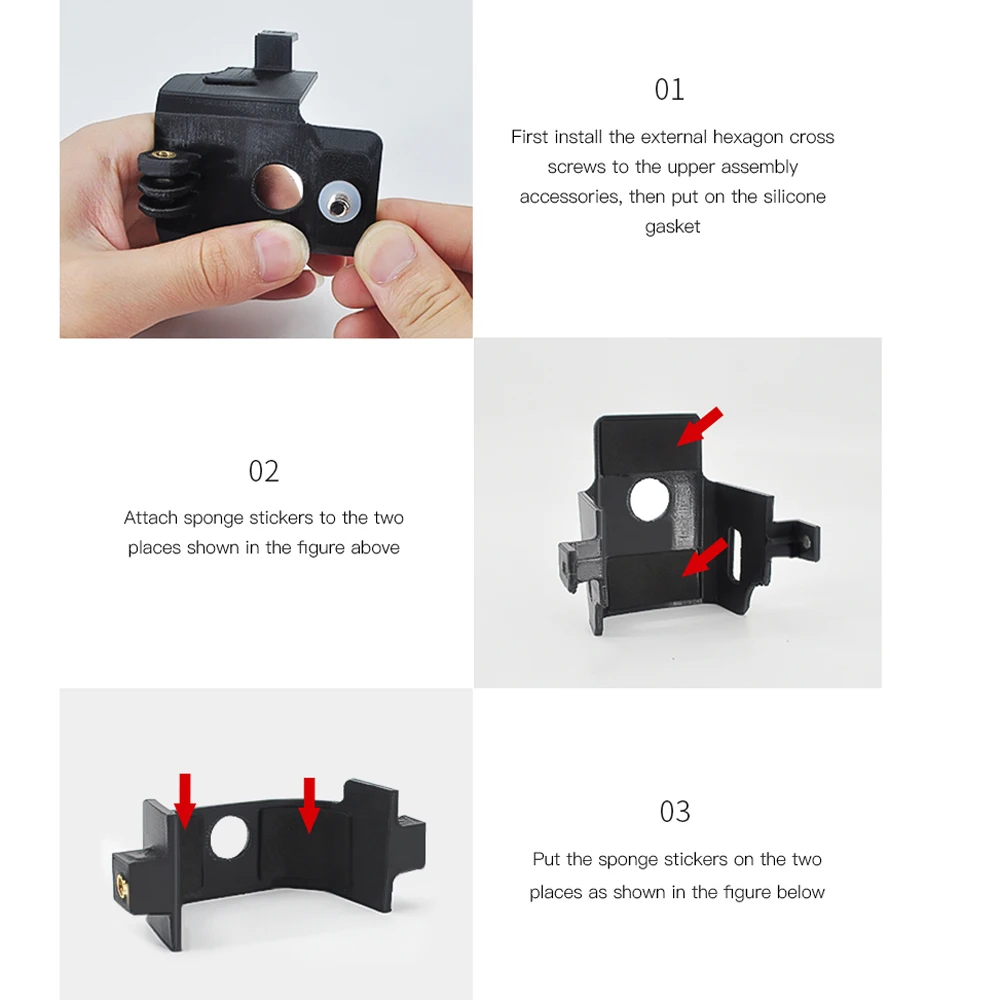 01

First install the external hexagon cross screws to the upper assembly accessories, then put on the silicone gasket

02

Attach sponge stickers to the two places shown in the figure above

03

Put the sponge stickers on the two places as shown in the figure below