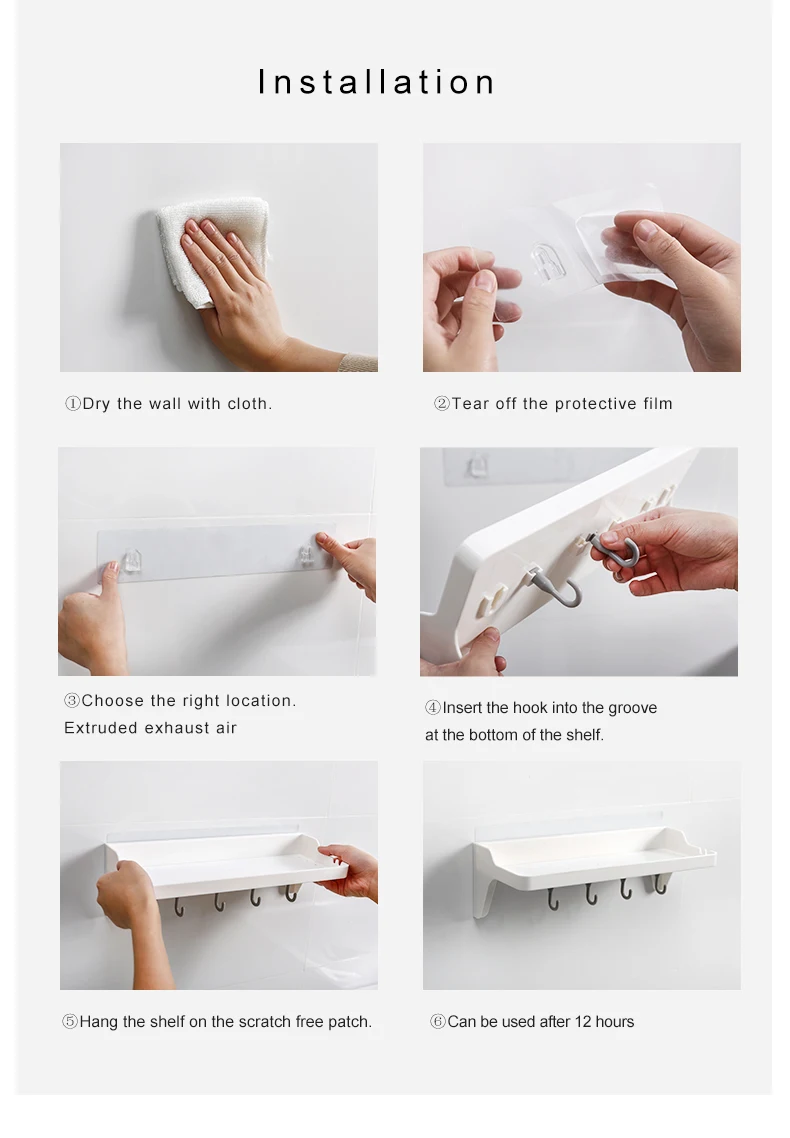 Installation

①Dry the wall with cloth.

②Tear off the protective film

③Choose the right location.
Extruded exhaust air

④Insert the hook into the groove at the bottom of the shelf.

⑤Hang the shelf on the scratch free patch.

⑥Can be used after 12 hours