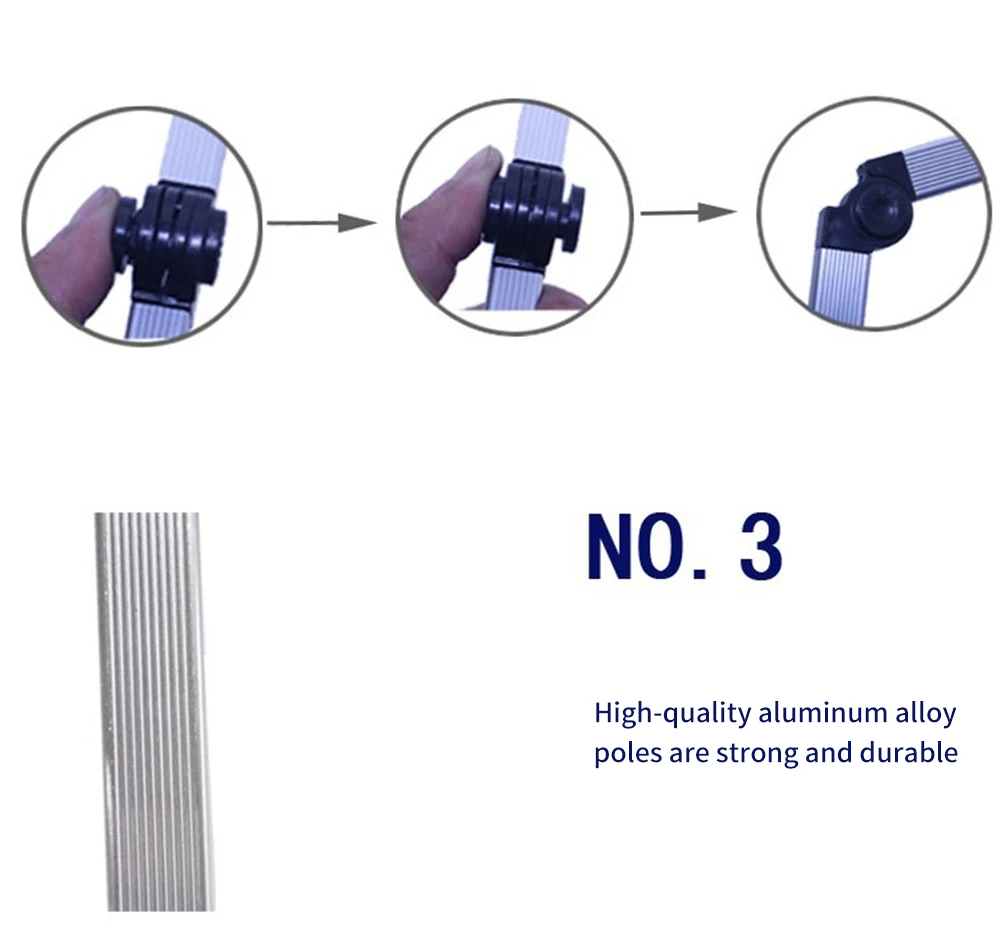 NO. 3

High-quality aluminum alloy poles are strong and durable