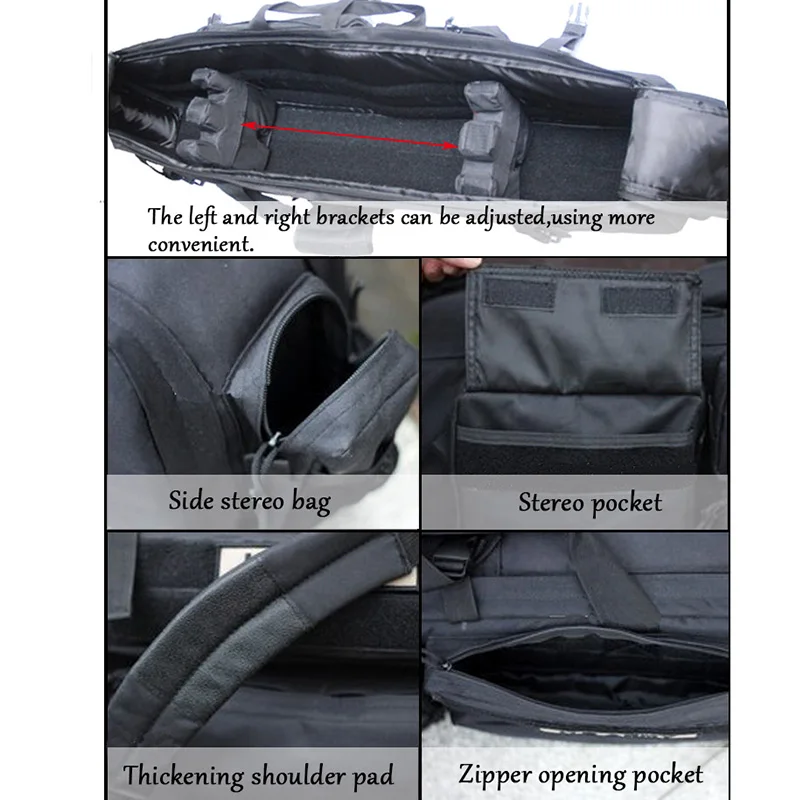 The left and right brackets can be adjusted,using more convenient.

Side stereo bag

Stereo pocket

Thickening shoulder pad

Zipper opening pocket