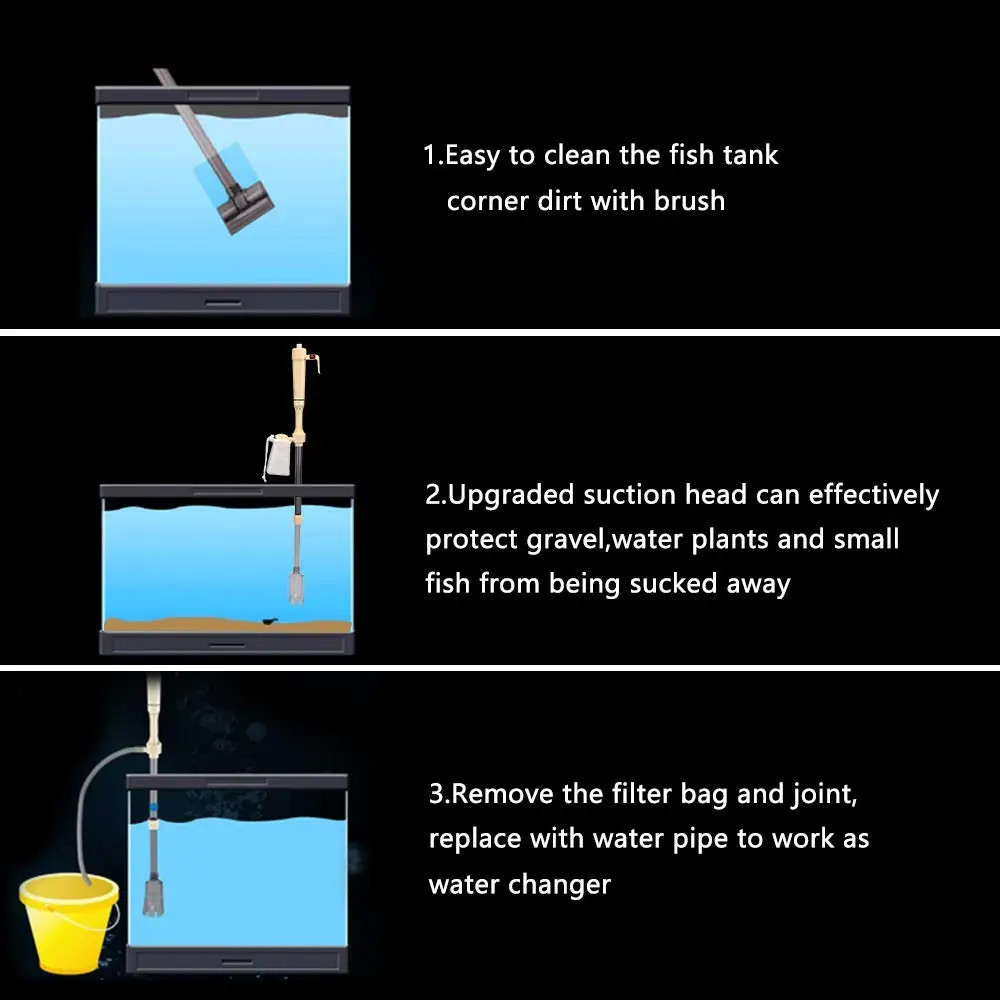 1.Easy to clean the fish tank corner dirt with brush

2.Upgraded suction head can effectively protect gravel,water plants and small fish from being sucked away

3.Remove the filter bag and joint, replace with water pipe to work as water changer