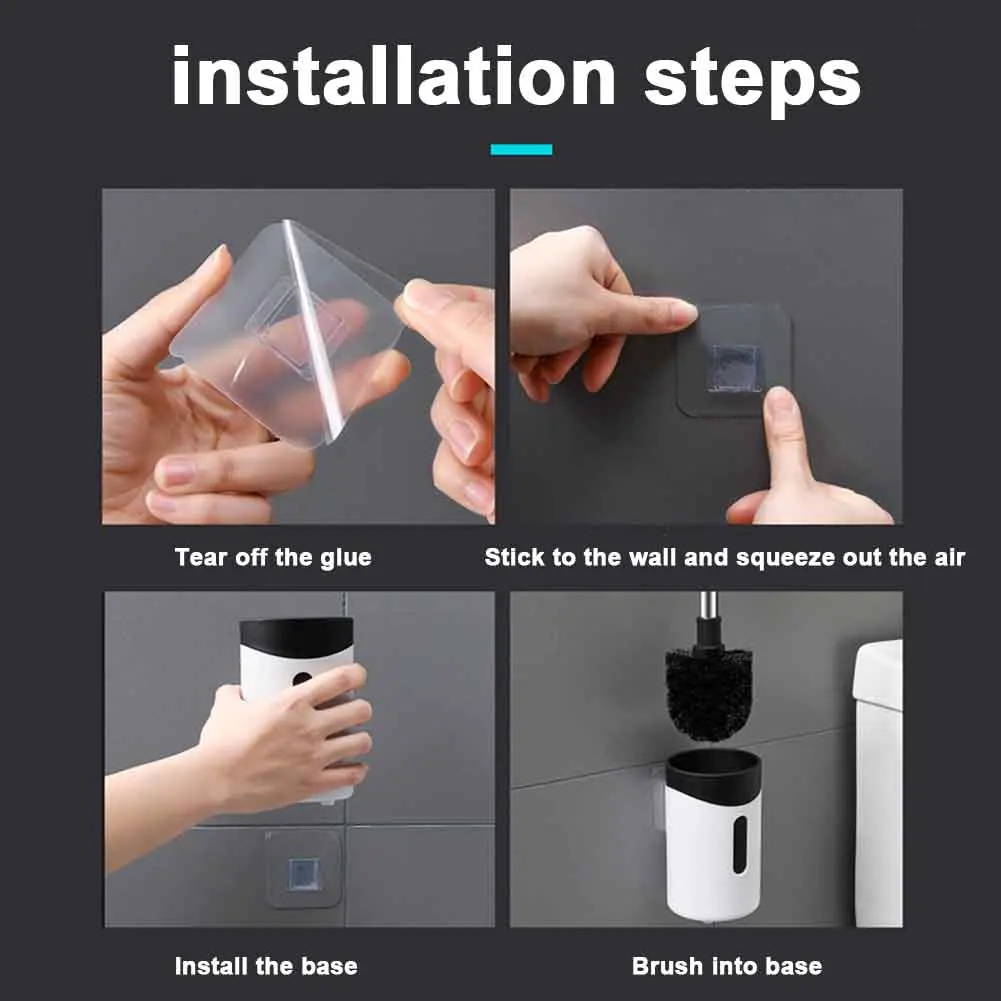 installation steps

Tear off the glue

Stick to the wall and squeeze out the air

Install the base

Brush into base