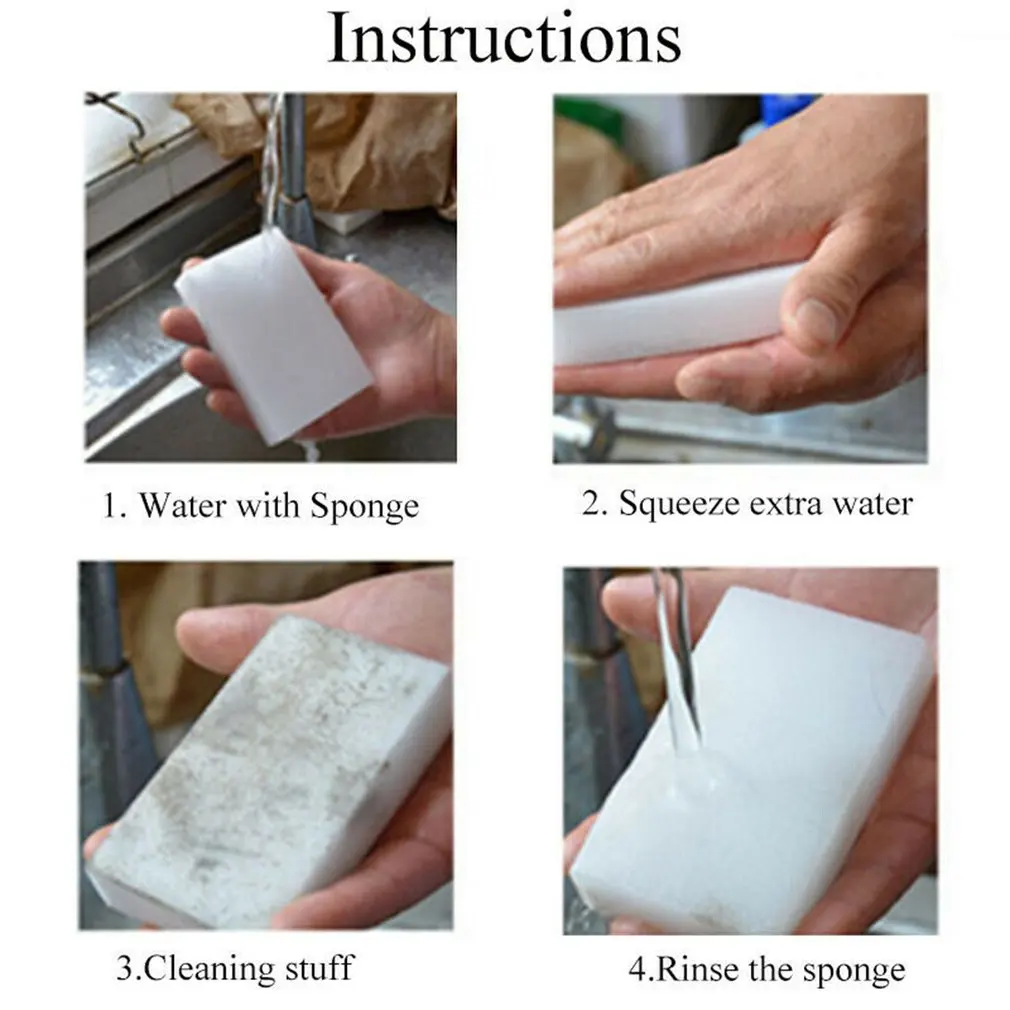 Instructions

1. Water with Sponge

2. Squeeze extra water

3.Cleaning stuff

4.Rinse the sponge