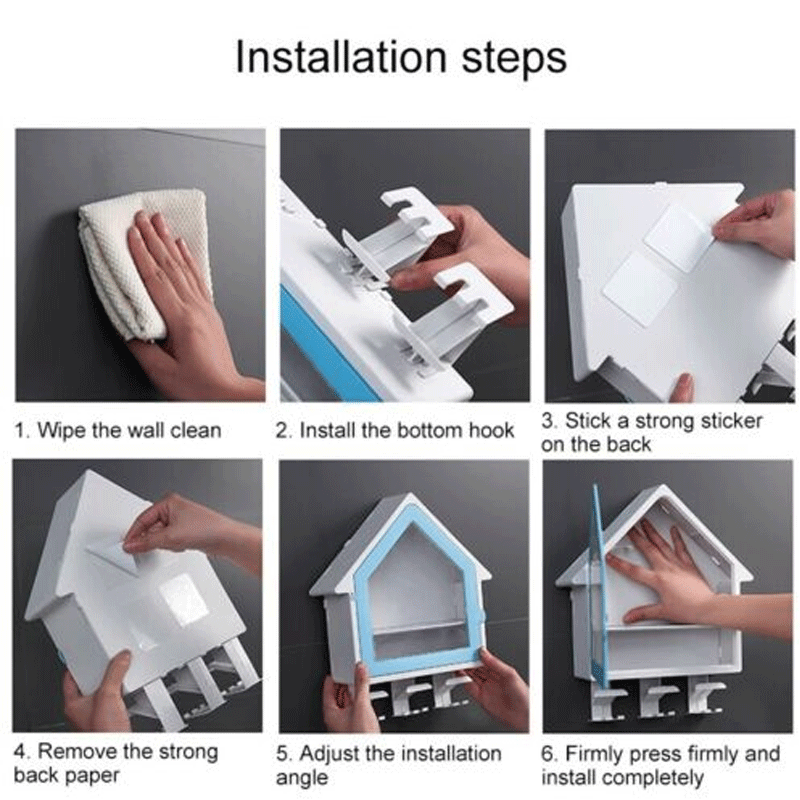 Installation steps

1. Wipe the wall clean

2. Install the bottom hook

3. Stick a strong sticker on the back

4. Remove the strong back paper

5. Adjust the installation angle

6. Firmly press firmly and install completely