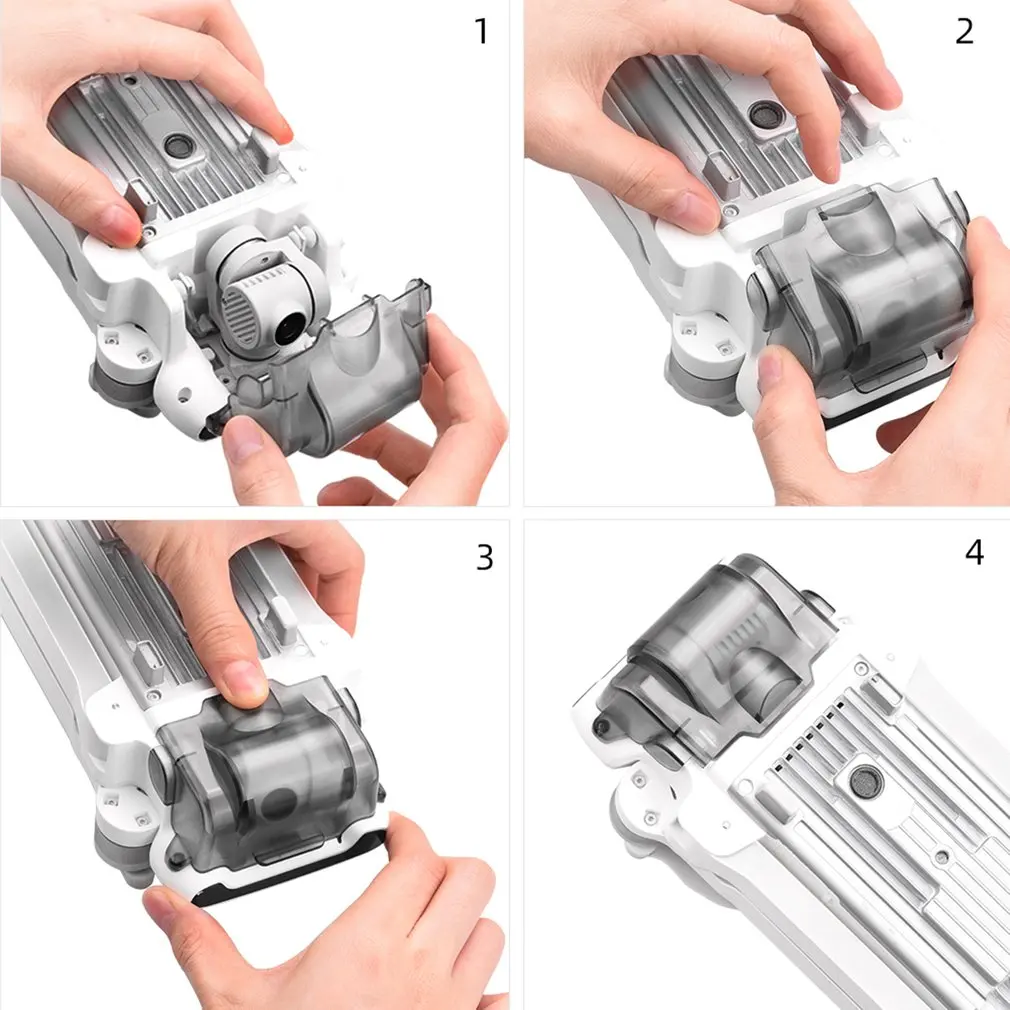 1

2

3

4