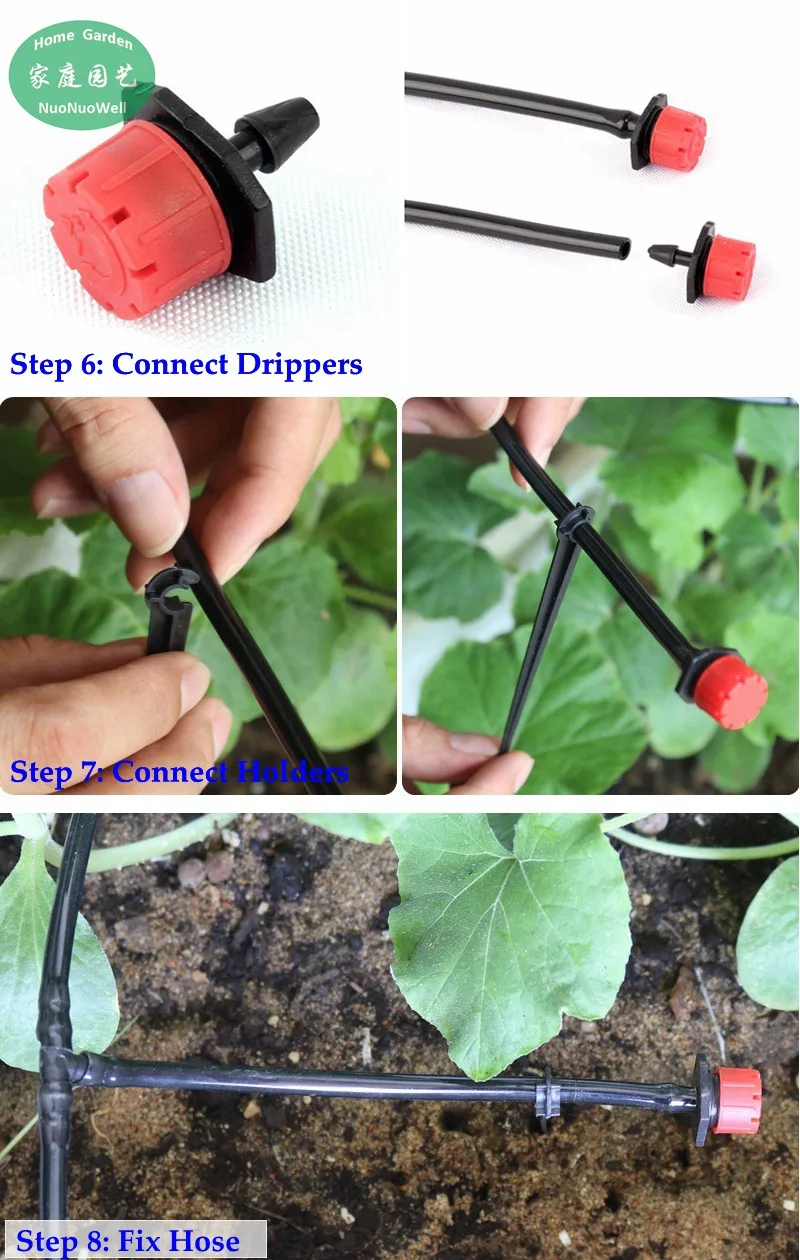 Home Garden
家庭园艺
NuoNuoWell

Step 6: Connect Drippers

Step 7: Connect Holders

Step 8: Fix Hose