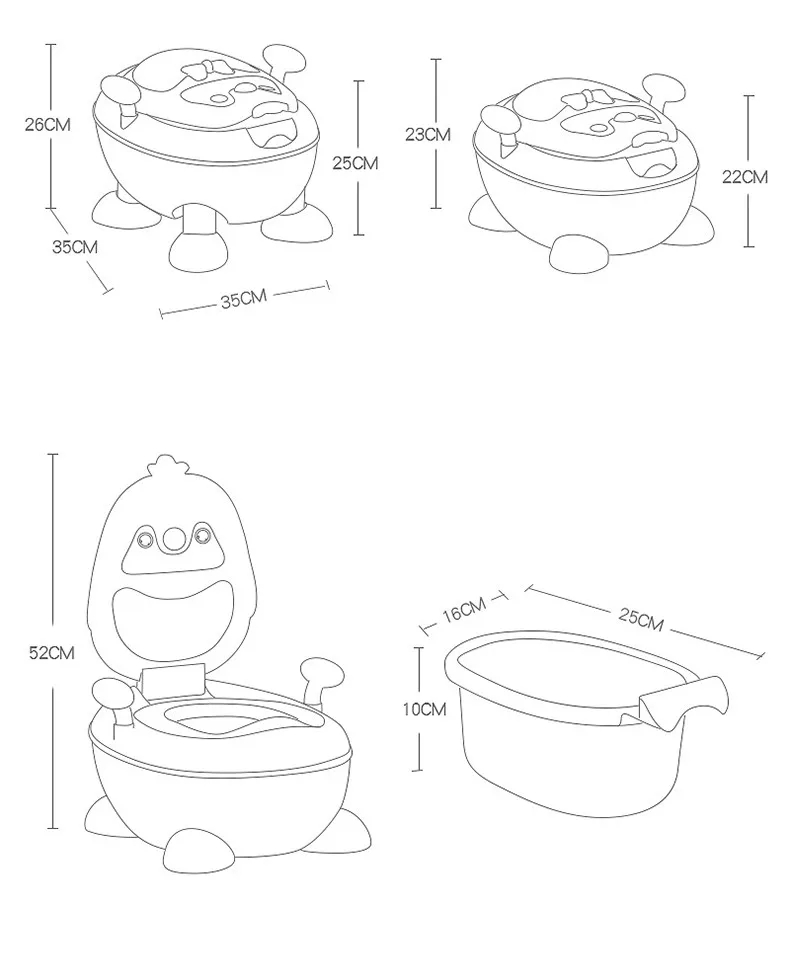 26CM

25CM

35CM

35CM

23CM

22CM

52CM

16CM

25CM

10CM