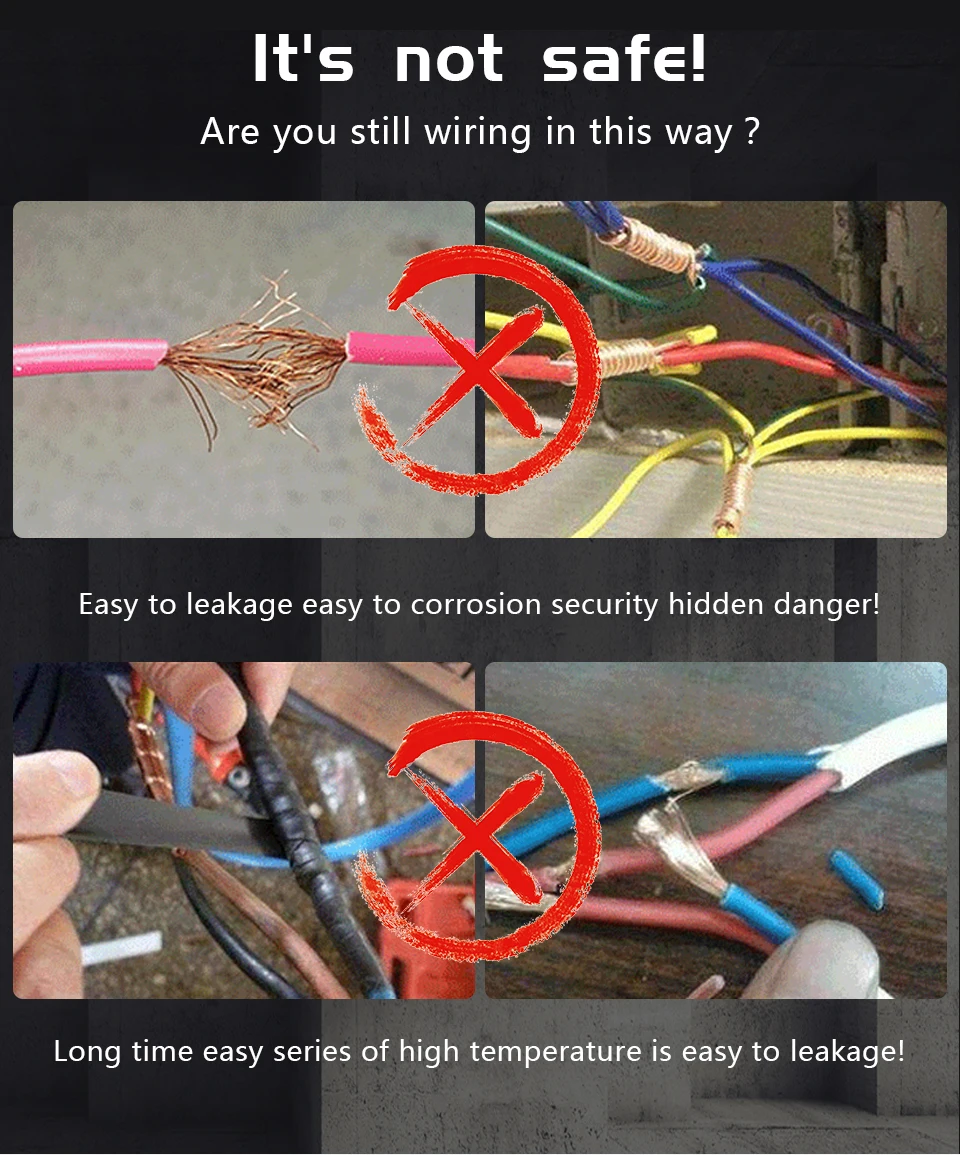 It's not safe!
Are you still wiring in this way ?

Easy to leakage easy to corrosion security hidden danger!

Long time easy series of high temperature is easy to leakage!