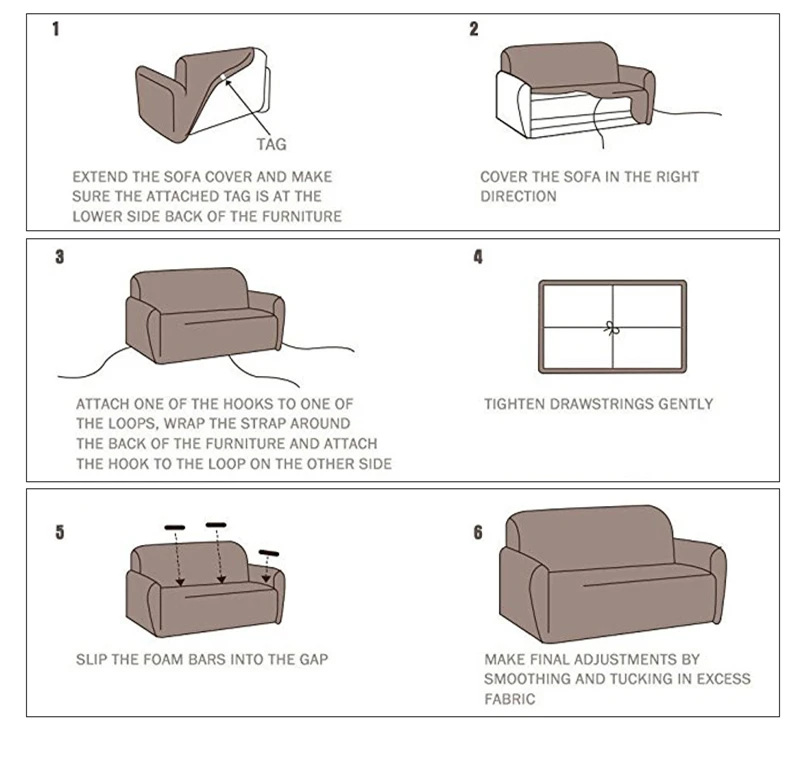 1

TAG

EXTEND THE SOFA COVER AND MAKE SURE THE ATTACHED TAG IS AT THE LOWER SIDE BACK OF THE FURNITURE

2

COVER THE SOFA IN THE RIGHT DIRECTION

3

ATTACH ONE OF THE HOOKS TO ONE OF THE LOOPS, WRAP THE STRAP AROUND THE BACK OF THE FURNITURE AND ATTACH THE HOOK TO THE LOOP ON THE OTHER SIDE

4

TIGHTEN DRAWSTRINGS GENTLY

5

SLIP THE FOAM BARS INTO THE GAP

6

MAKE FINAL ADJUSTMENTS BY SMOOTHING AND TUCKING IN EXCESS FABRIC