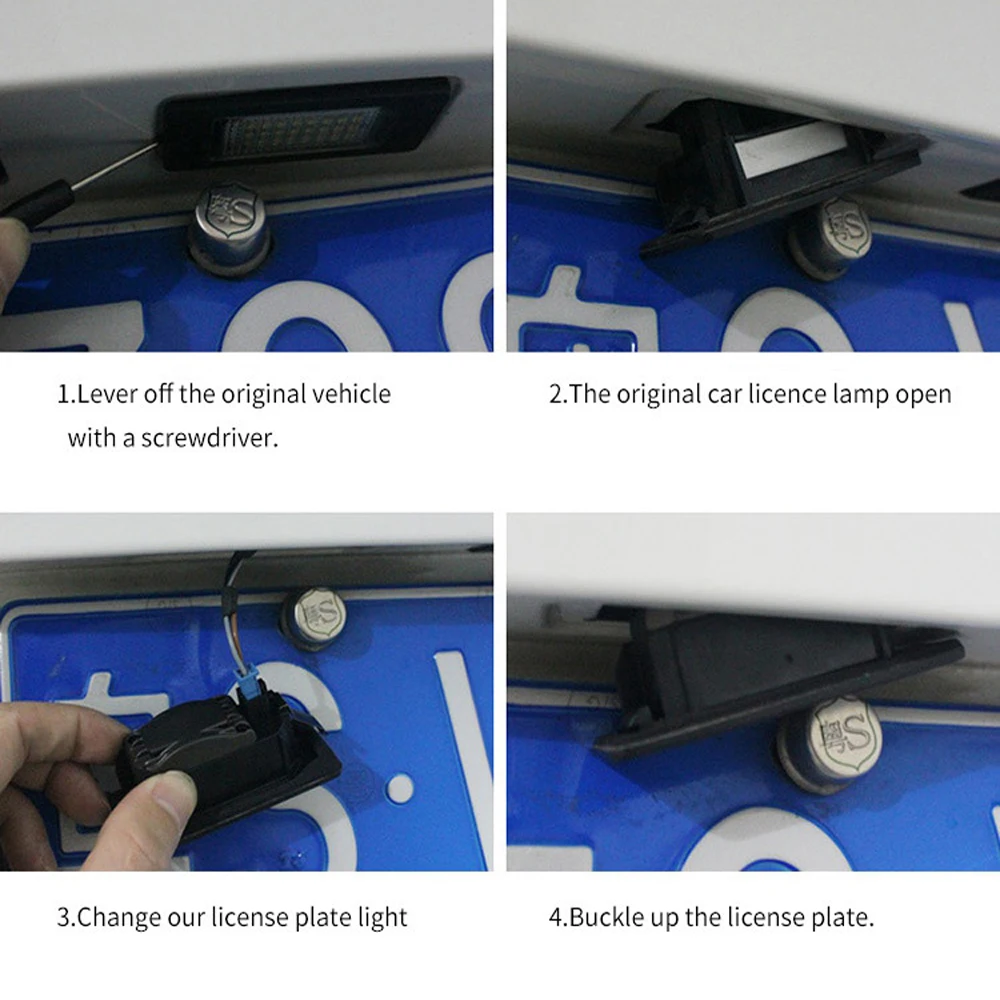 1.Lever off the original vehicle with a screwdriver.

2.The original car licence lamp open

3.Change our license plate light

4.Buckle up the license plate.