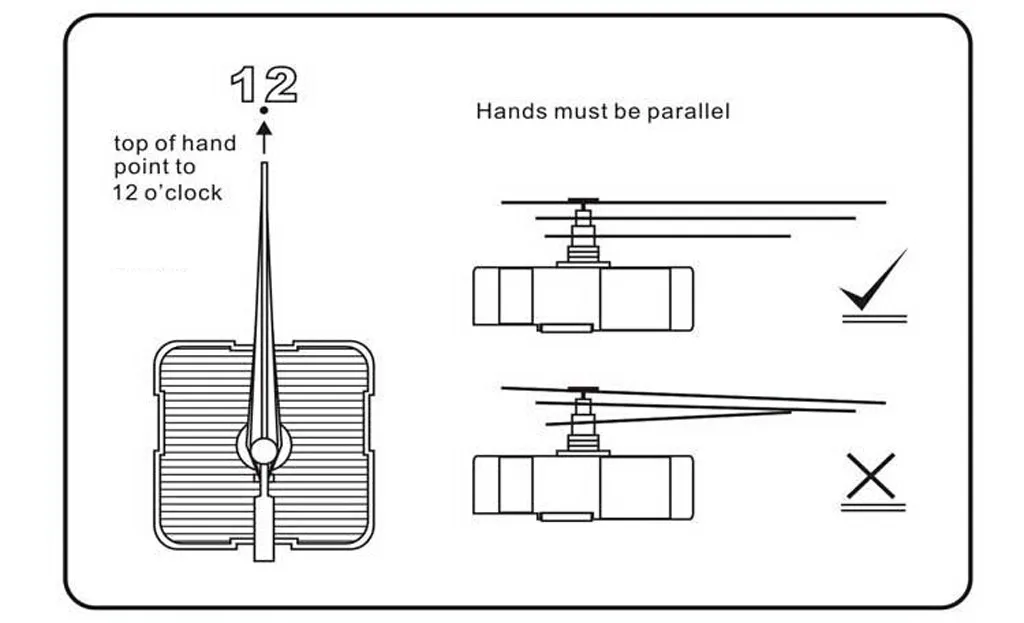 12

top of hand point to 12 o'clock

Hands must be parallel