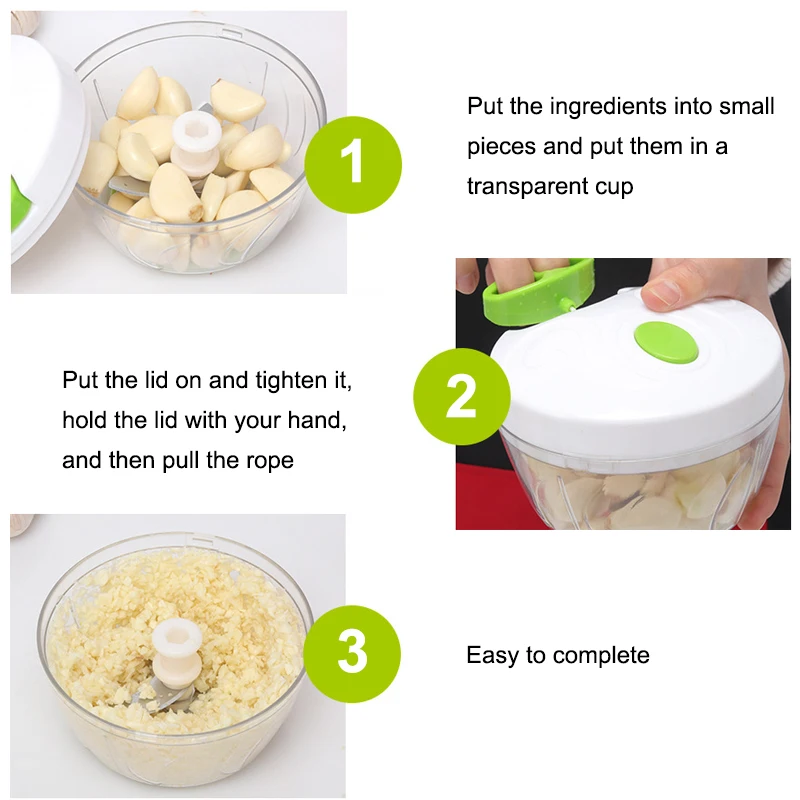 1

Put the ingredients into small pieces and put them in a transparent cup

Put the lid on and tighten it, hold the lid with your hand, and then pull the rope

2

3

Easy to complete