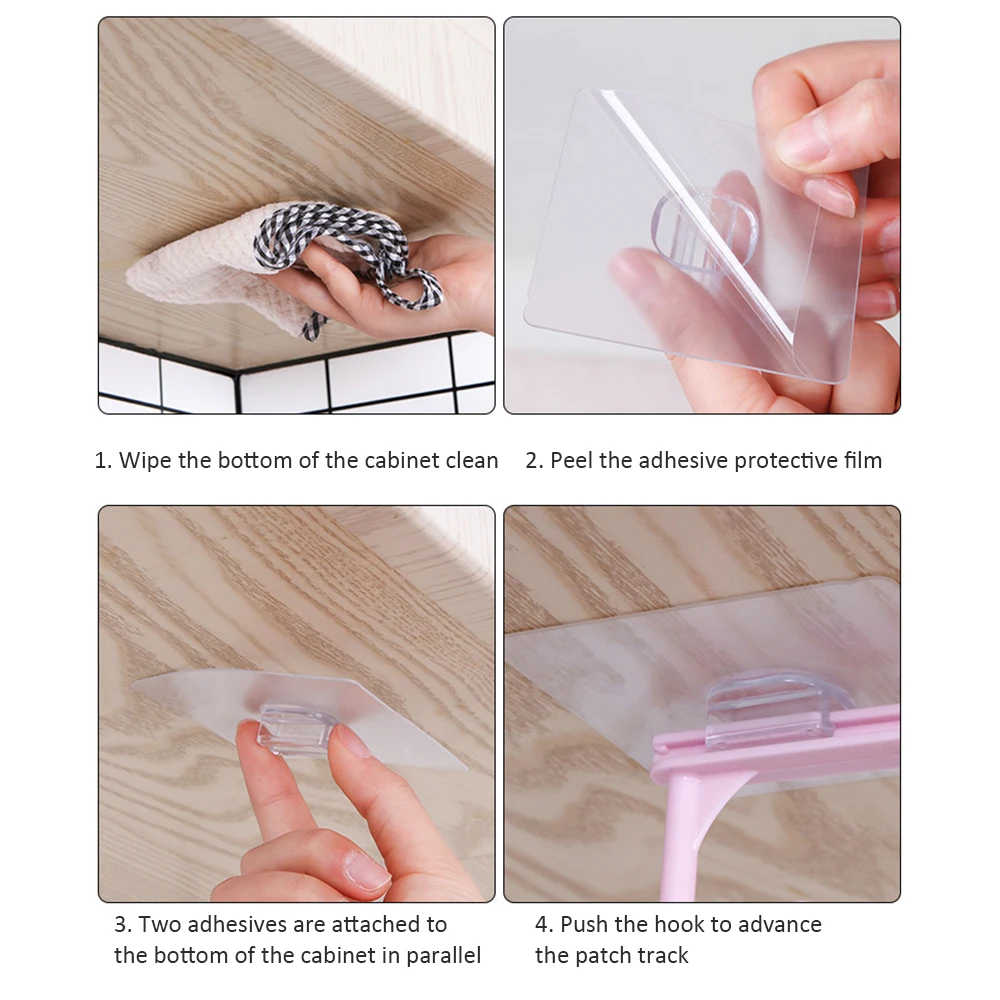 1. Wipe the bottom of the cabinet clean

2. Peel the adhesive protective film

3. Two adhesives are attached to the bottom of the cabinet in parallel

4. Push the hook to advance the patch track