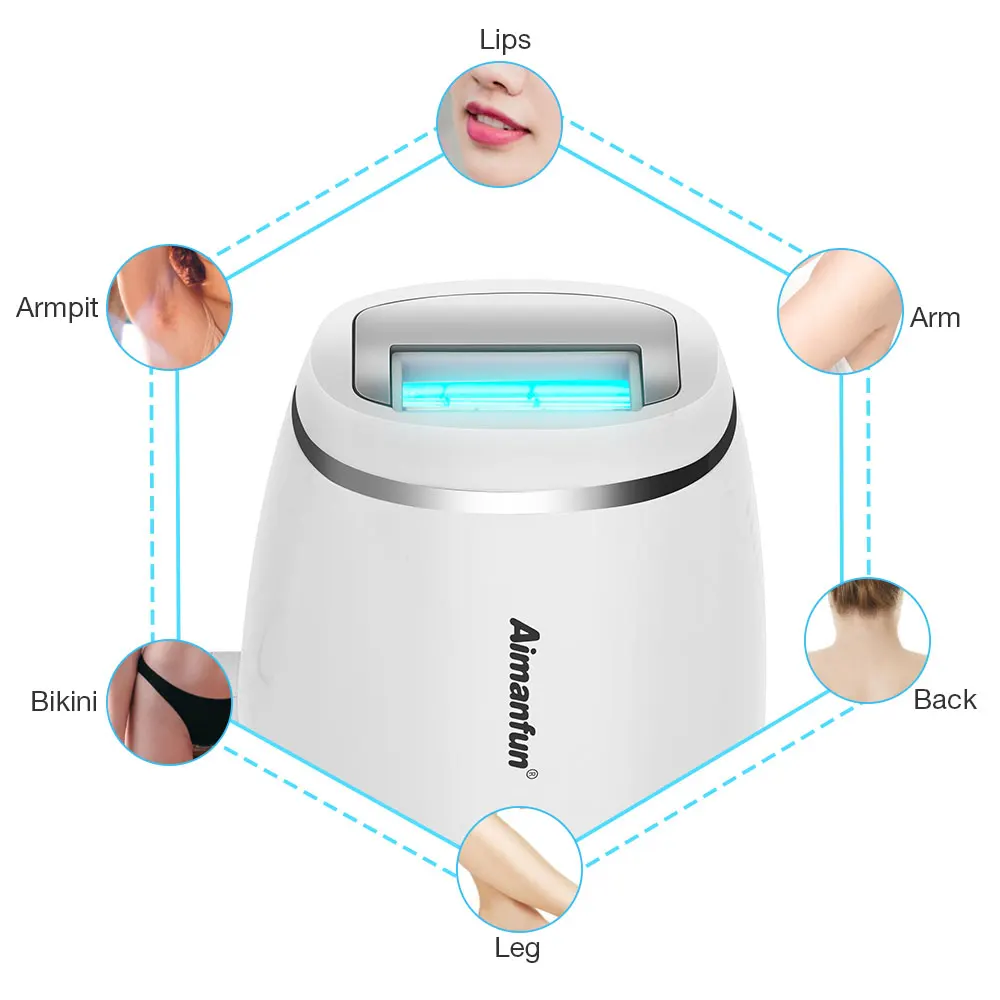 Lips

Armpit

Arm

Aimanfun®

Bikini

Back

Leg