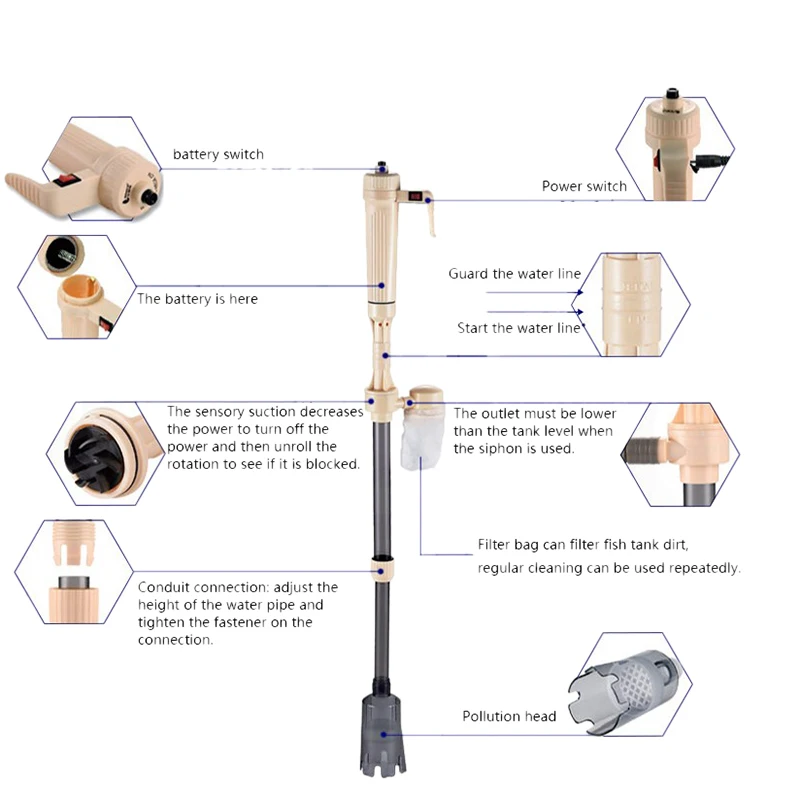 battery switch

Power switch

The battery is here

Guard the water line

Start the water line

The sensory suction decreases the power to turn off the power and then unroll the rotation to see if it is blocked.

The outlet must be lower than the tank level when the siphon is used.

Filter bag can filter fish tank dirt, regular cleaning can be used repeatedly.

Conduit connection: adjust the height of the water pipe and tighten the fastener on the connection.

Pollution head