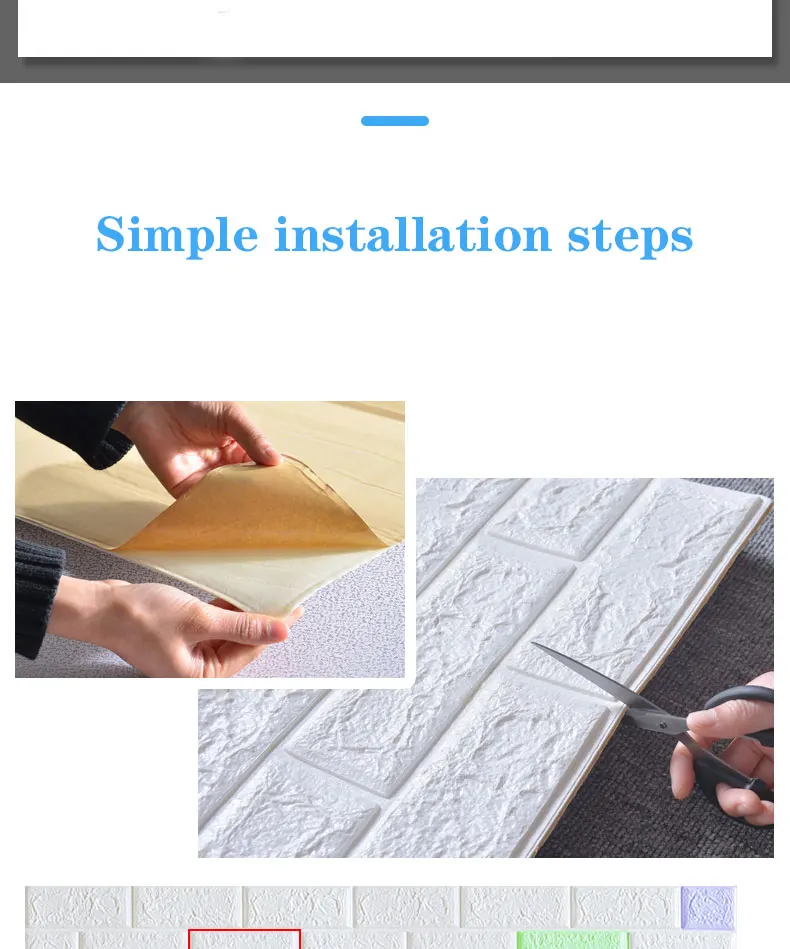 Simple installation steps