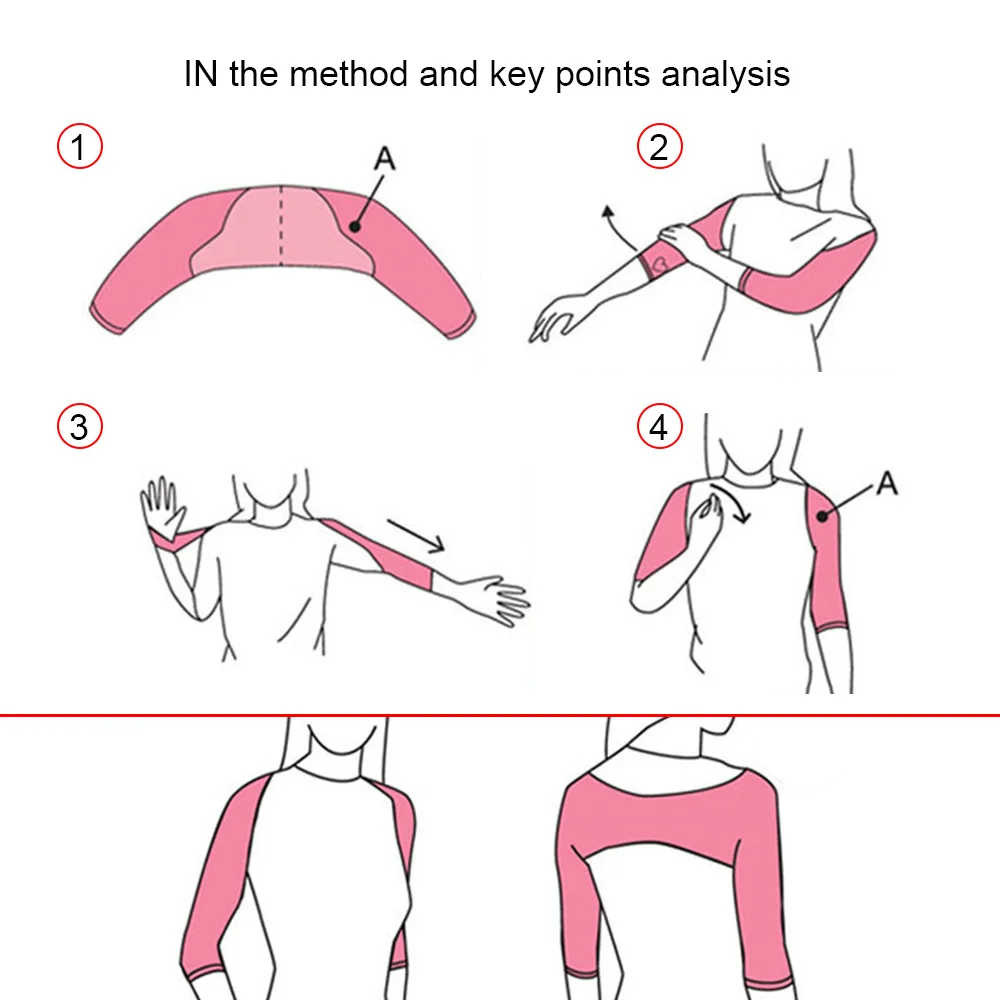 IN the method and key points analysis

1

A

2

3

4

A