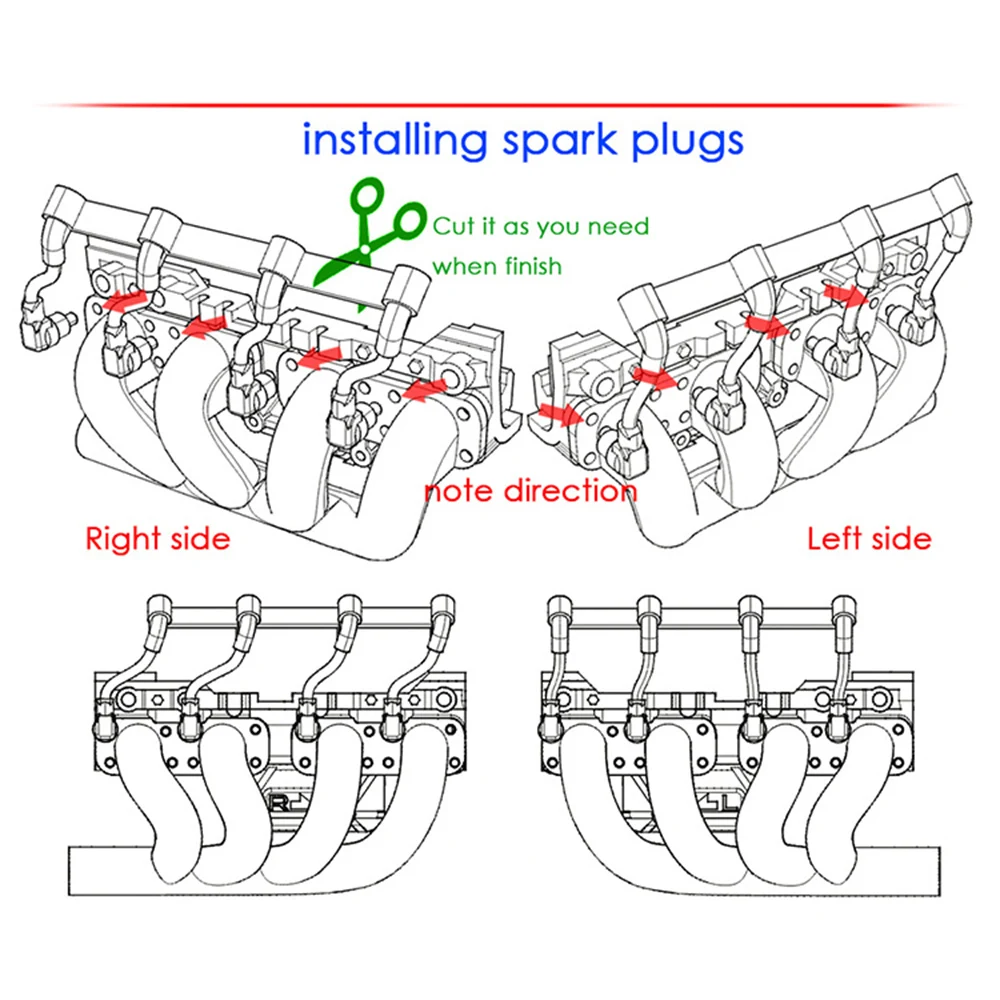 installing spark plugs

Cut it as you need when finish

note direction

Right side

Left side

R

L