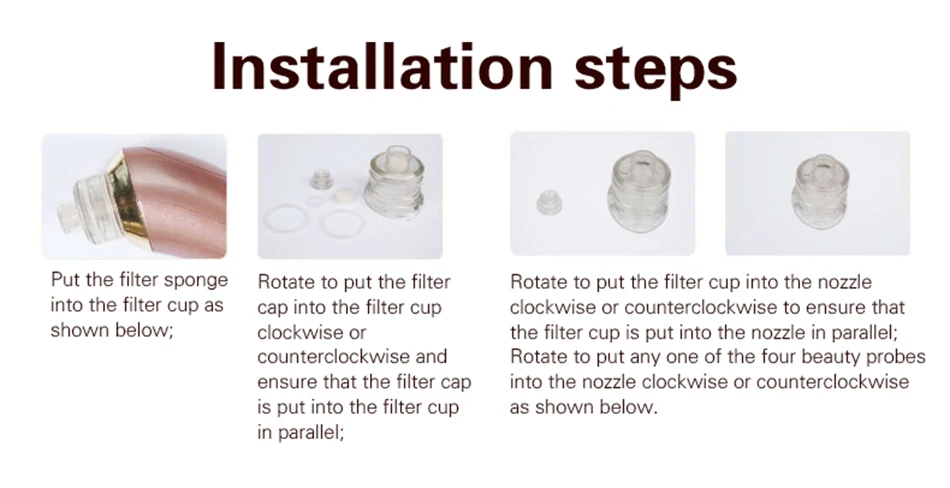 Installation steps

Put the filter sponge into the filter cup as shown below;

Rotate to put the filter cap into the filter cup clockwise or counterclockwise and ensure that the filter cap is put into the filter cup in parallel;

Rotate to put the filter cup into the nozzle clockwise or counterclockwise to ensure that the filter cup is put into the nozzle in parallel; Rotate to put any one of the four beauty probes into the nozzle clockwise or counterclockwise as shown below.