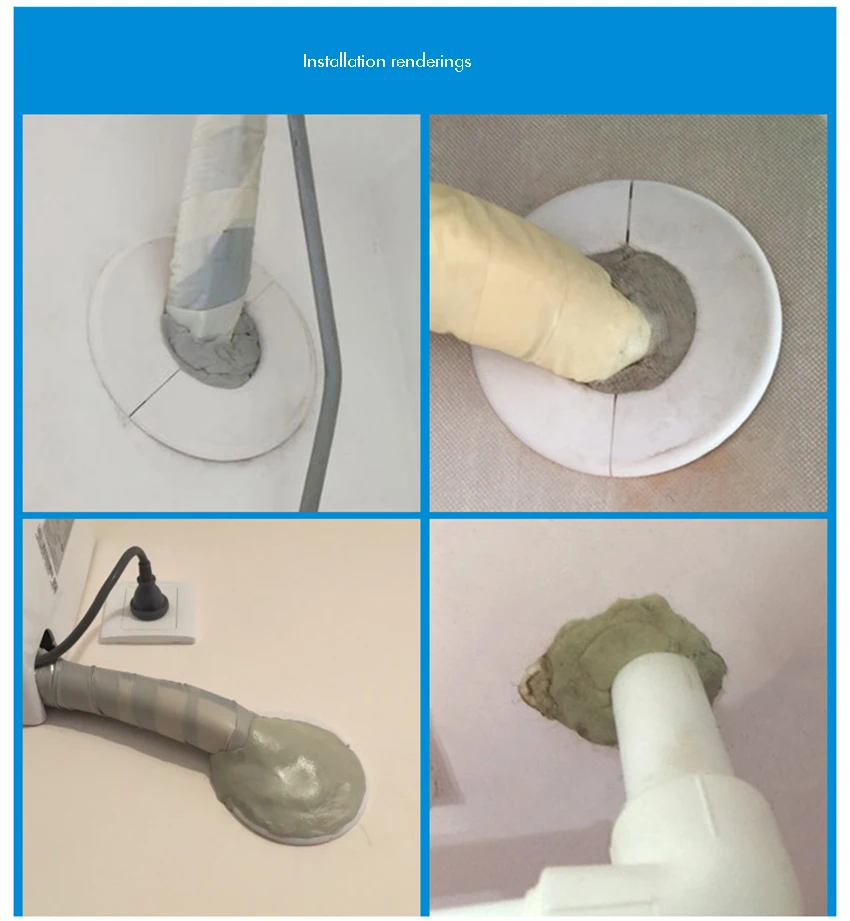 Installation renderings