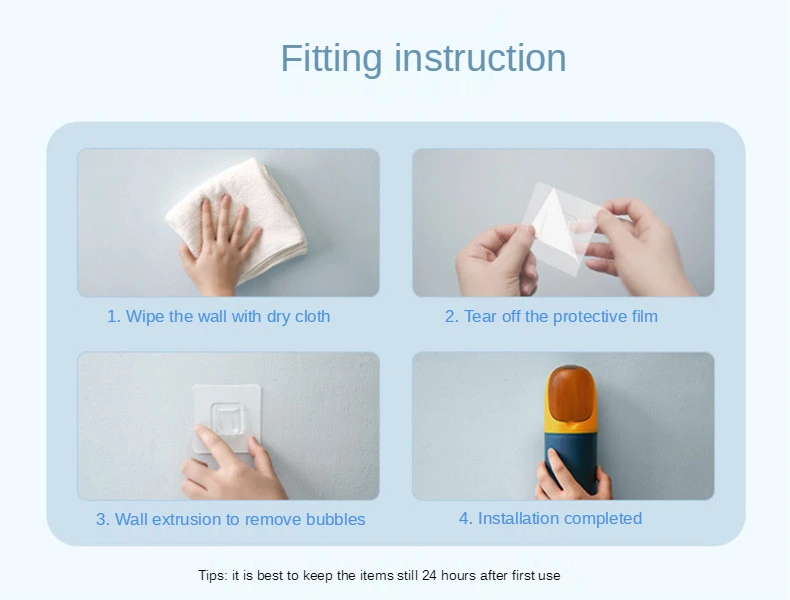 Fitting instruction

1. Wipe the wall with dry cloth

2. Tear off the protective film

3. Wall extrusion to remove bubbles

4. Installation completed

Tips: it is best to keep the items still 24 hours after first use