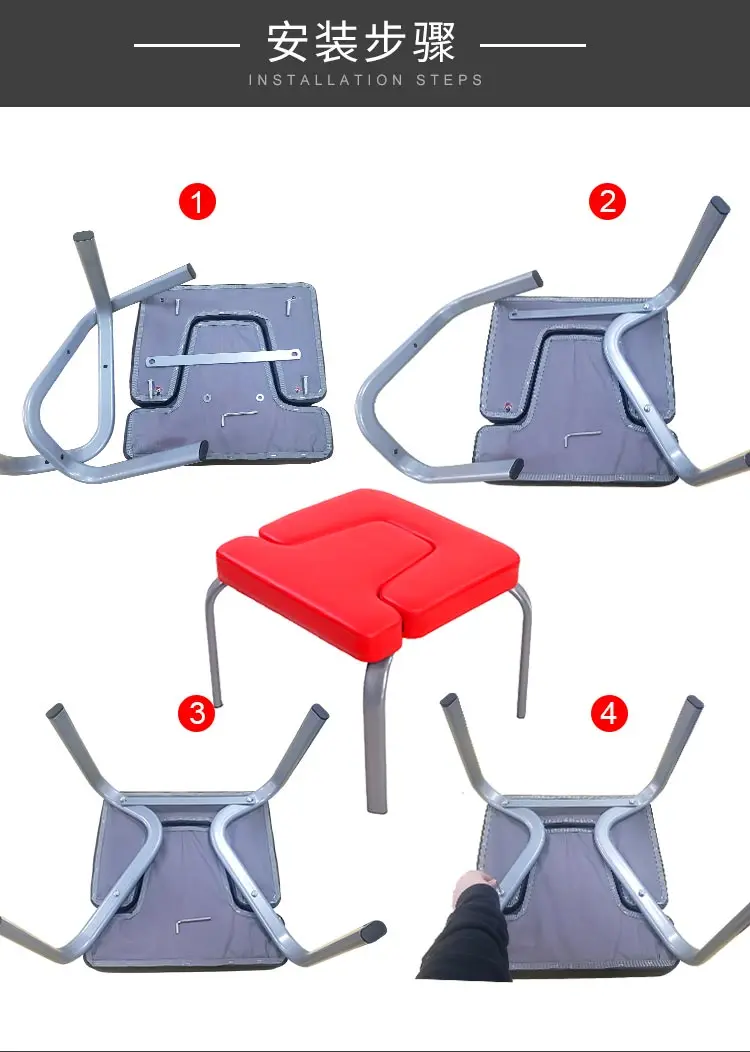 安装步骤
INSTALLATION STEPS

1

2

3

4