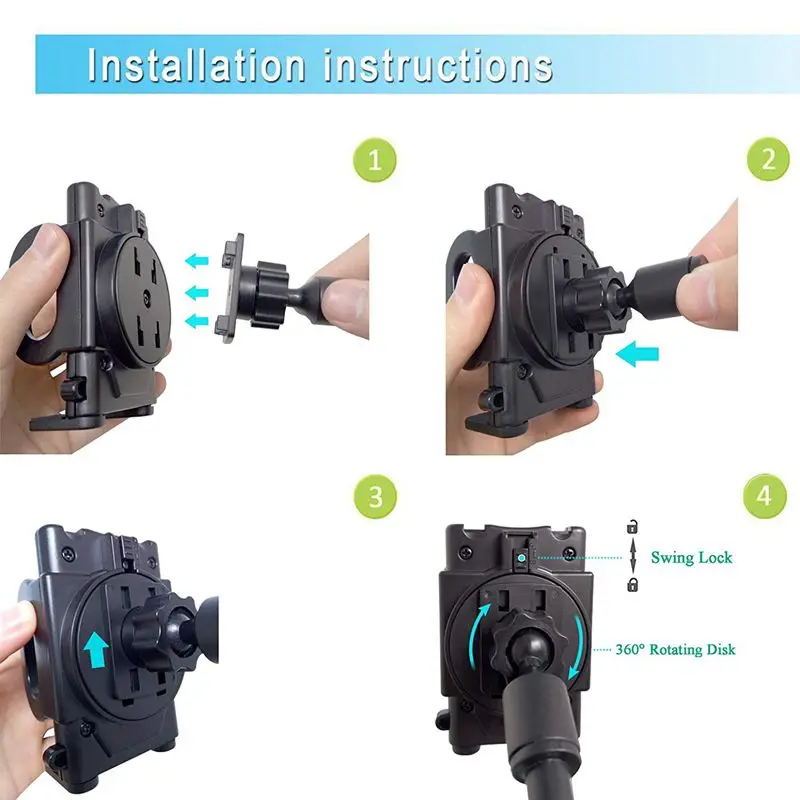 Installation instructions

1

2

3

4

Swing Lock

360° Rotating Disk