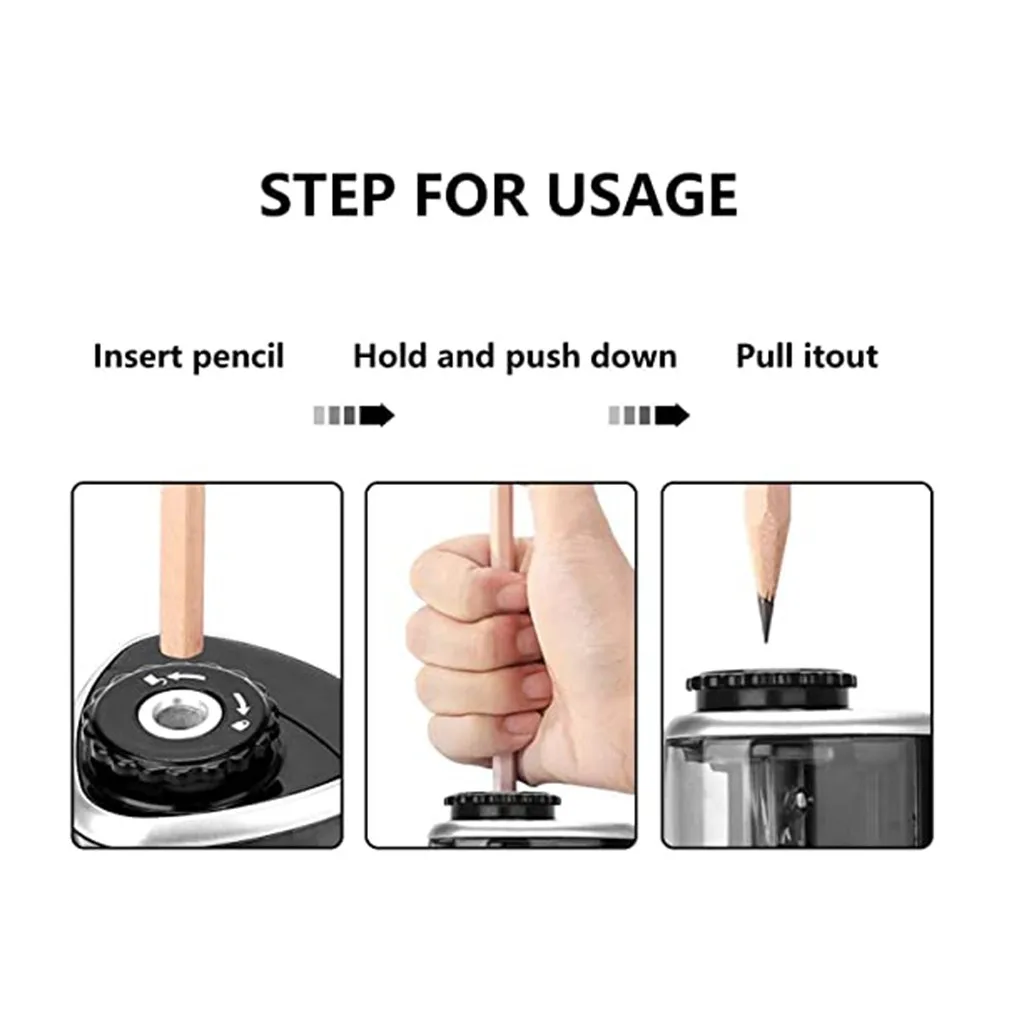 STEP FOR USAGE

Insert pencil

Hold and push down

Pull itout