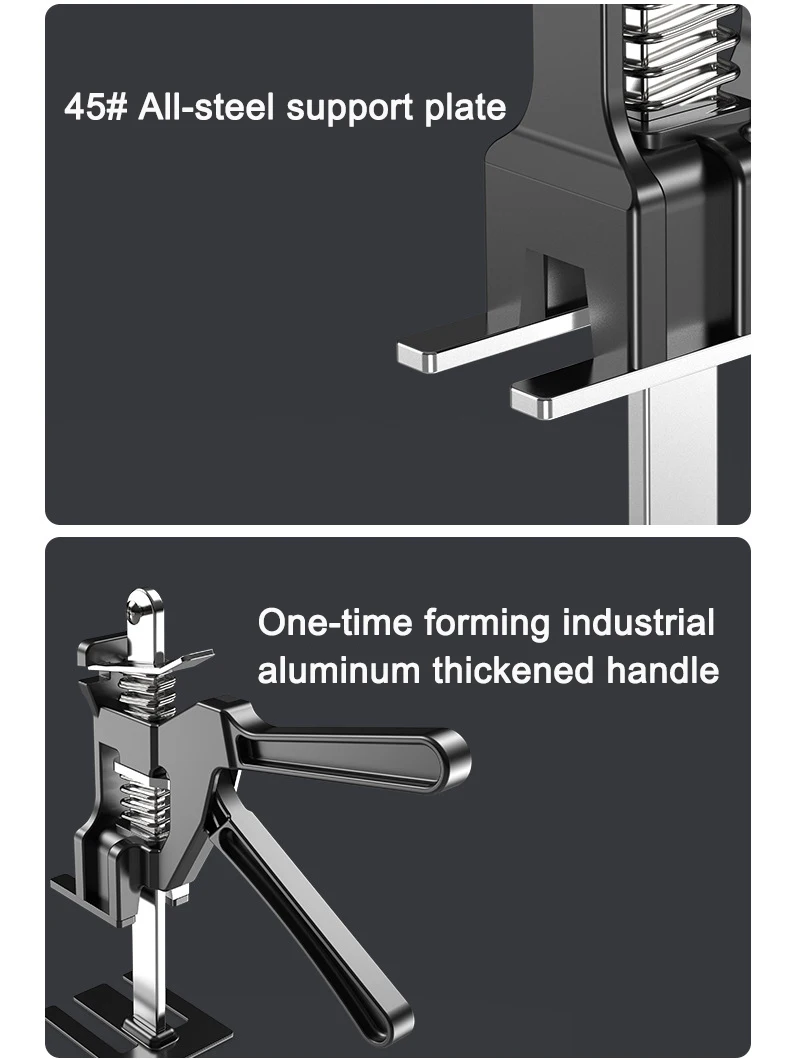 45# All-steel support plate

One-time forming industrial aluminum thickened handle