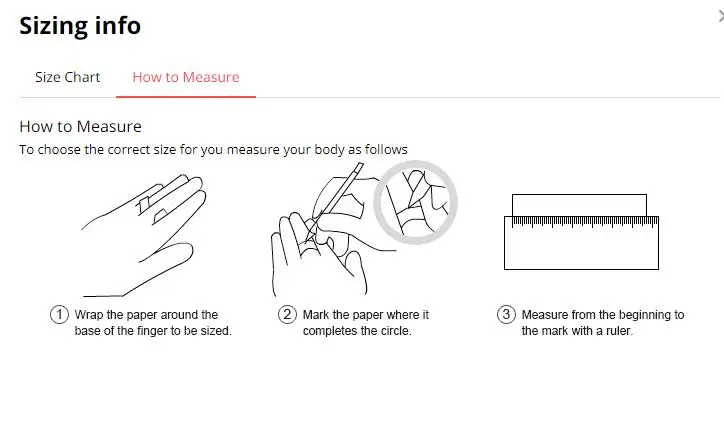 Sizing info

Size Chart How to Measure

How to Measure
To choose the correct size for you measure your body as follows

① Wrap the paper around the base of the finger to be sized.

② Mark the paper where it completes the circle.

③ Measure from the beginning to the mark with a ruler.