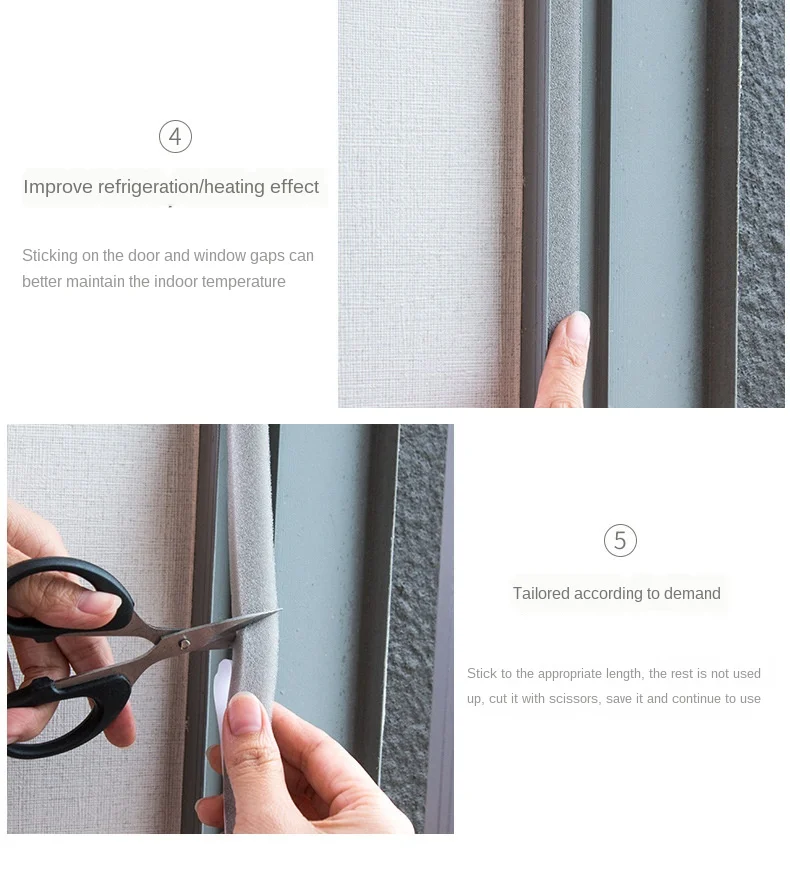 ④

Improve refrigeration/heating effect

Sticking on the door and window gaps can better maintain the indoor temperature

⑤

Tailored according to demand

Stick to the appropriate length, the rest is not used up, cut it with scissors, save it and continue to use