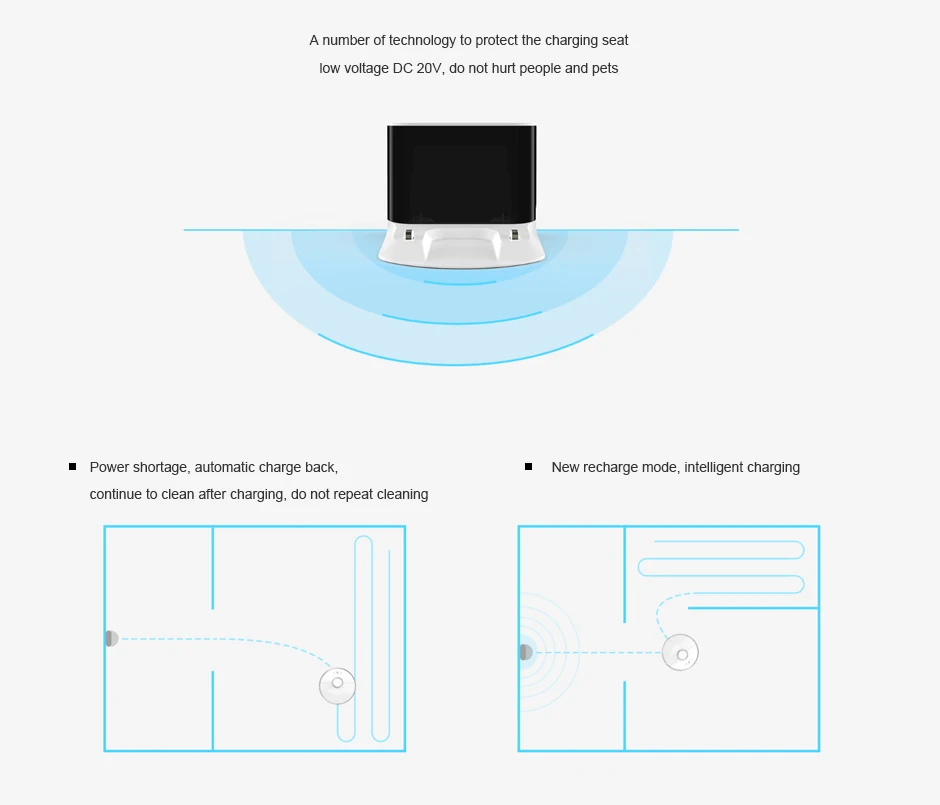 A number of technology to protect the charging seat
low voltage DC 20V, do not hurt people and pets

■ Power shortage, automatic charge back,
continue to clean after charging, do not repeat cleaning

■ New recharge mode, intelligent charging