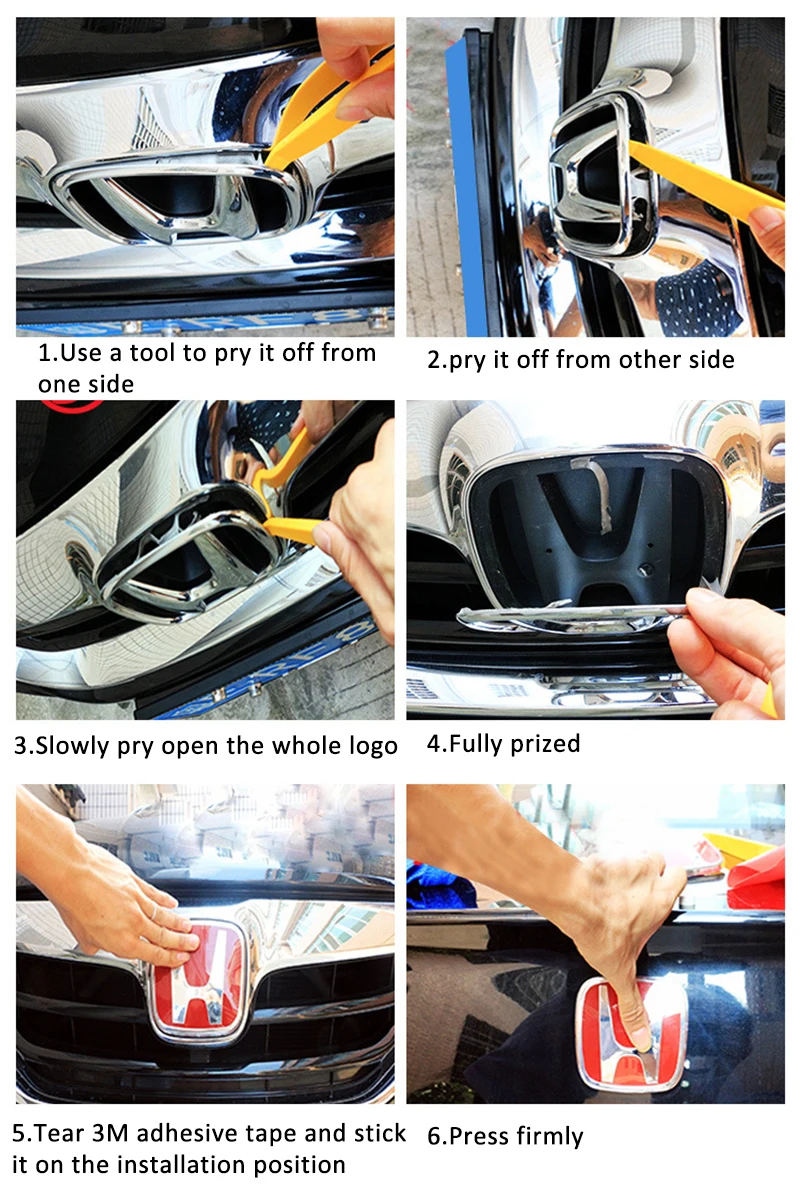 1.Use a tool to pry it off from one side

2.pry it off from other side

3.Slowly pry open the whole logo

4.Fully prized

5.Tear 3M adhesive tape and stick it on the installation position

6.Press firmly