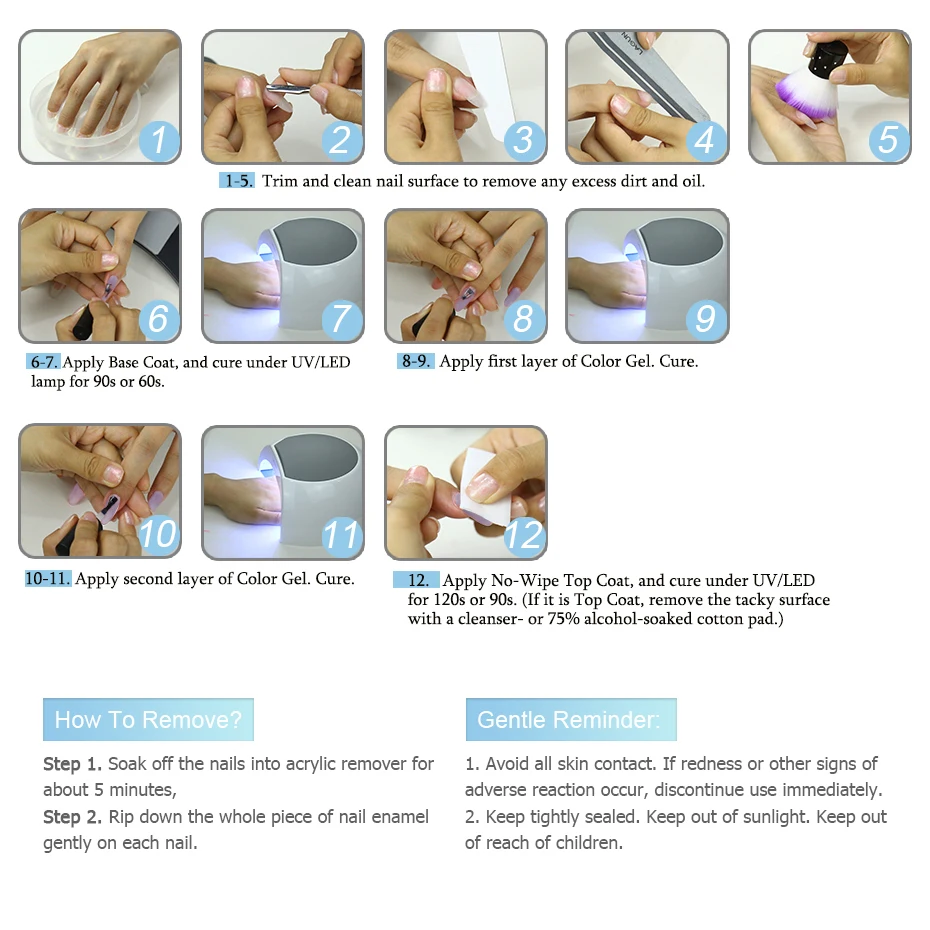 1 2 3 4 5

1-5. Trim and clean nail surface to remove any excess dirt and oil.

6 7 8 9

6-7. Apply Base Coat, and cure under UV/LED lamp for 90s or 60s.

8-9. Apply first layer of Color Gel. Cure.

10 11 12

10-11. Apply second layer of Color Gel. Cure.

12. Apply No-Wipe Top Coat, and cure under UV/LED for 120s or 90s. (If it is Top Coat, remove the tacky surface with a cleanser- or 75% alcohol-soaked cotton pad.)

How To Remove?

Step 1. Soak off the nails into acrylic remover for about 5 minutes,
Step 2. Rip down the whole piece of nail enamel gently on each nail.

Gentle Reminder:

1. Avoid all skin contact. If redness or other signs of adverse reaction occur, discontinue use immediately.
2. Keep tightly sealed. Keep out of sunlight. Keep out of reach of children.