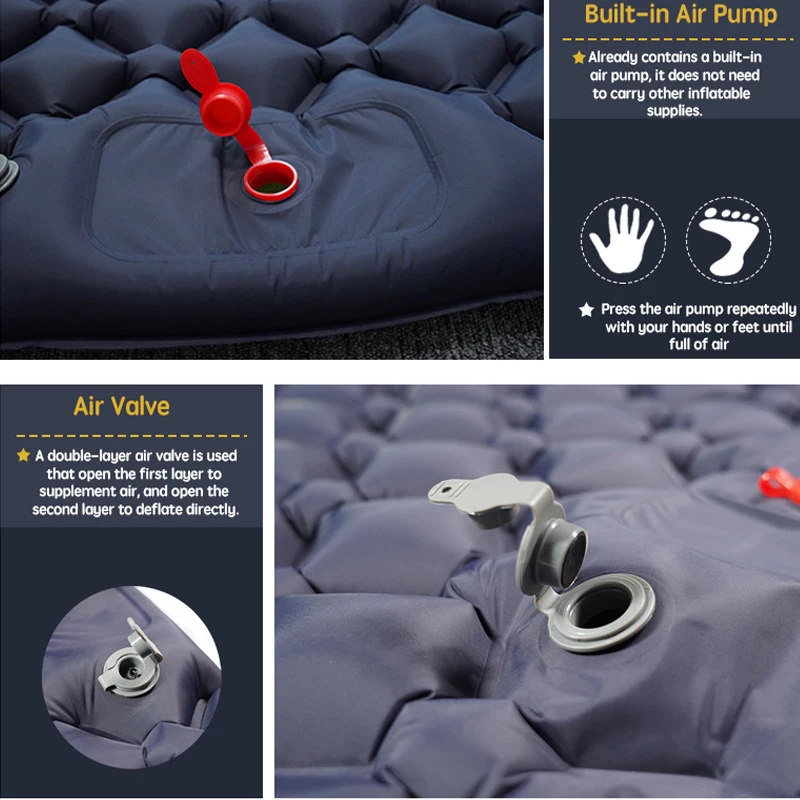 Built-in Air Pump

★ Already contains a built-in air pump, it does not need to carry other inflatable supplies.

★ Press the air pump repeatedly with your hands or feet until full of air

Air Valve

★ A double-layer air valve is used that open the first layer to supplement air, and open the second layer to deflate directly.